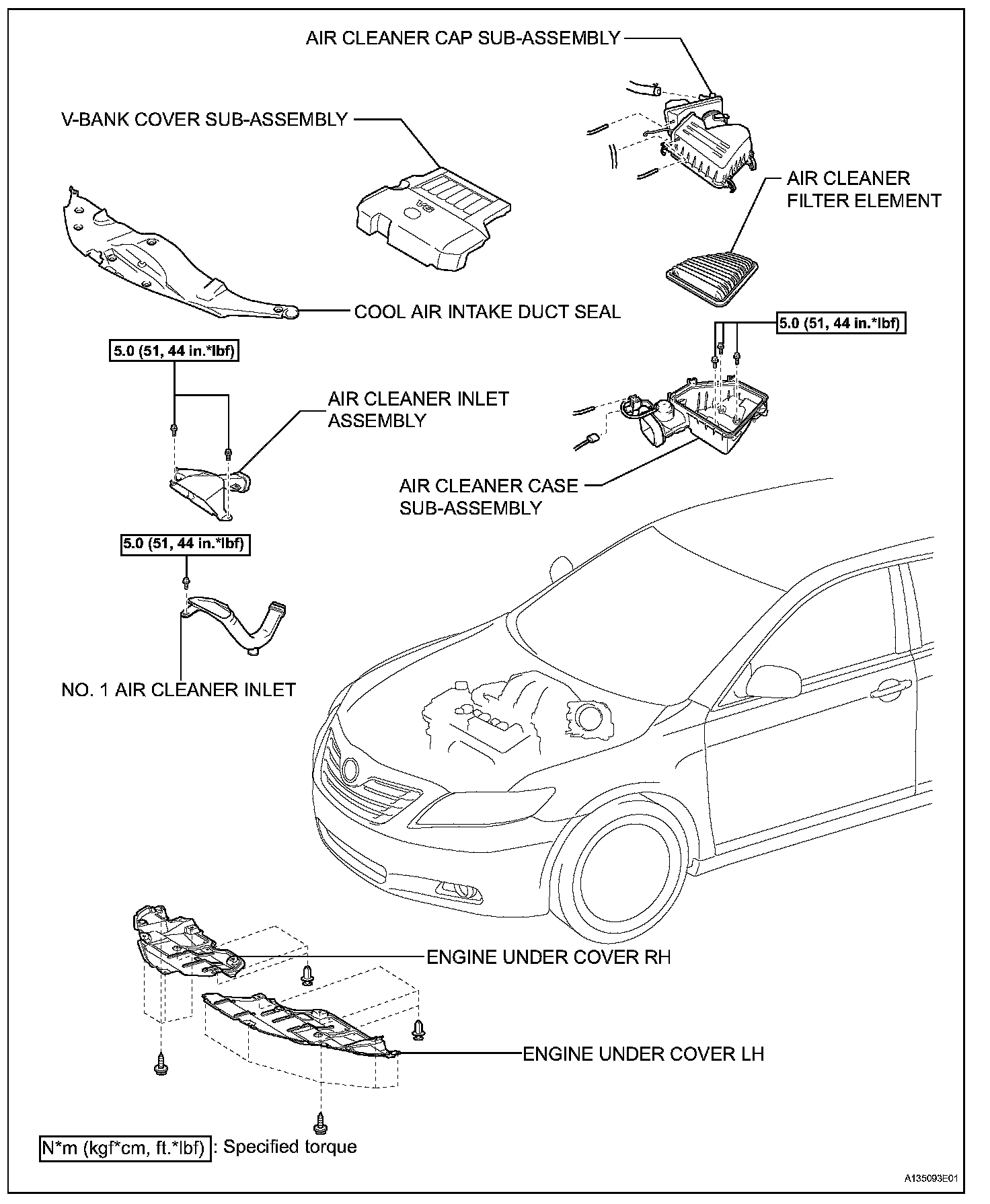 AIR CLEANER CAP SUB-ASSEMBLY

V-BANK COVER SUB-ASSEMBLY

V6

AIR CLEANER FILTER ELEMENT

COOL AIR INTAKE DUCT SEAL

5.0 (51, 44 in.*lbf)

5.0 (51, 44 in.*lbf)

AIR CLEANER INLET ASSEMBLY

AIR CLEANER CASE SUB-ASSEMBLY

5.0 (51, 44 in.*lbf)

NO. 1 AIR CLEANER INLET

ENGINE UNDER COVER RH

ENGINE UNDER COVER LH

N*m (kgf*cm, ft.*lbf) : Specified torque

A135093E01