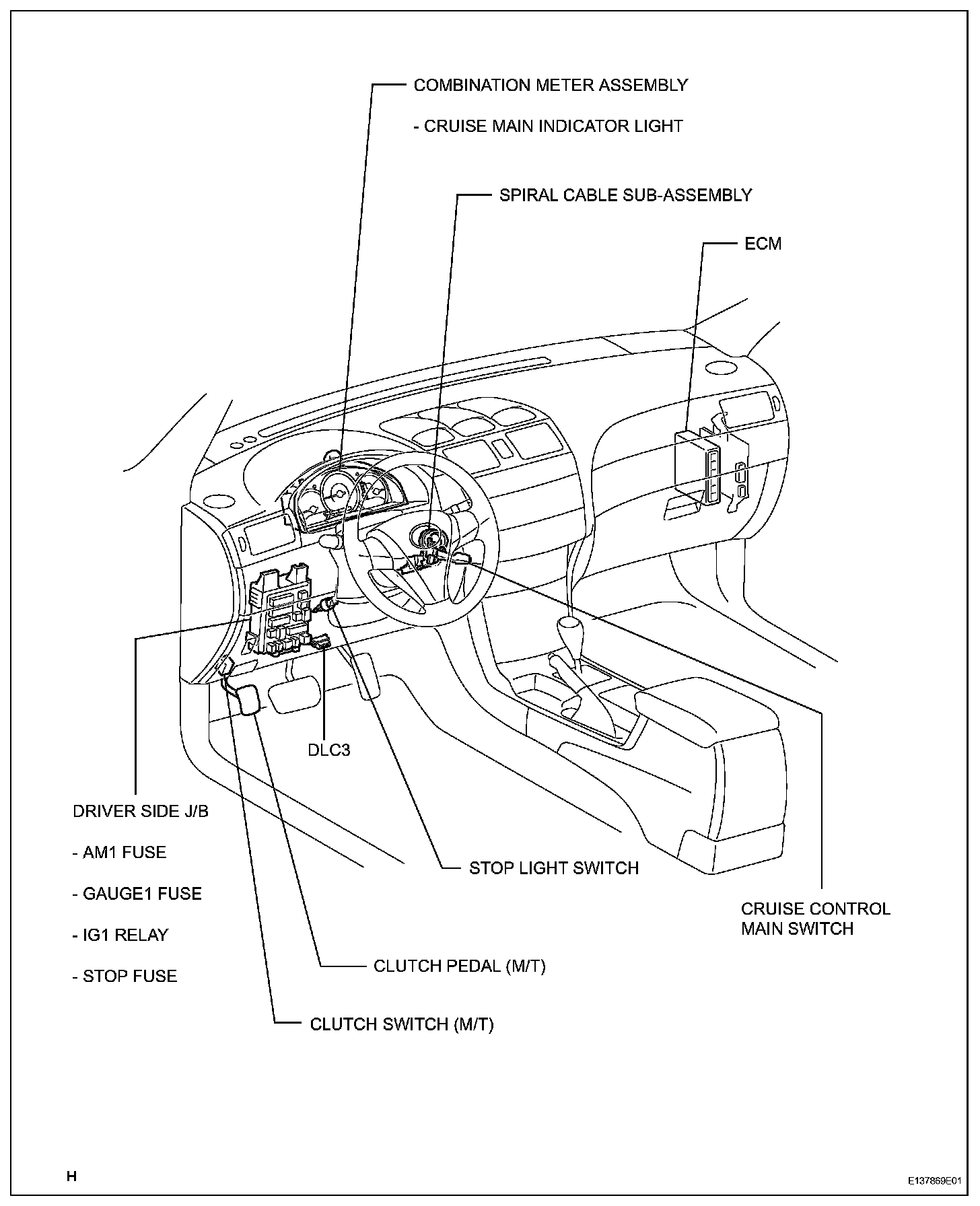 COMBINATION METER ASSEMBLY

- CRUISE MAIN INDICATOR LIGHT

SPIRAL CABLE SUB-ASSEMBLY

ECM

DLC3

DRIVER SIDE J/B

- AM1 FUSE

- GAUGE1 FUSE

- IG1 RELAY

- STOP FUSE

STOP LIGHT SWITCH

CRUISE CONTROL MAIN SWITCH

CLUTCH PEDAL (M/T)

CLUTCH SWITCH (M/T)

H

E137869E01