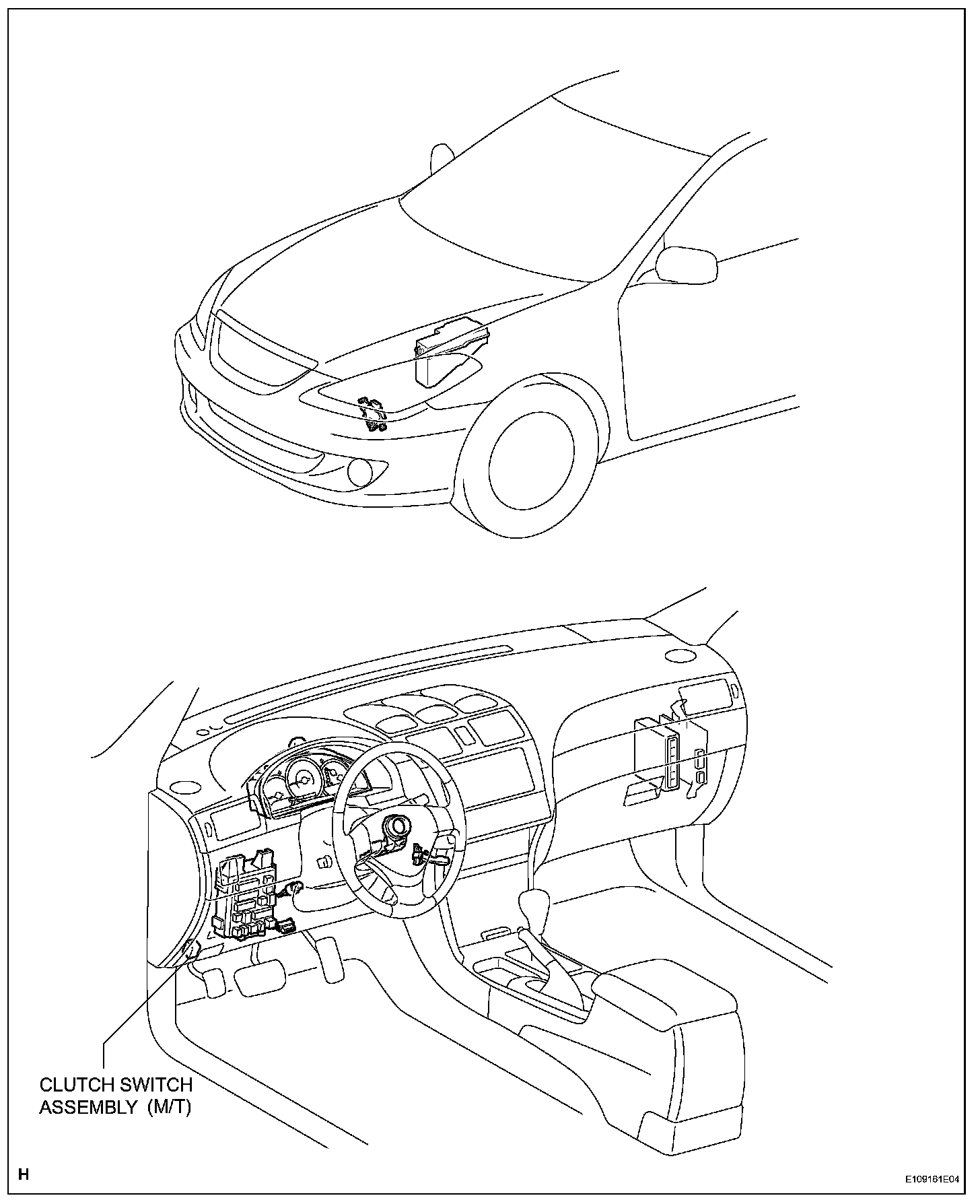 CLUTCH SWITCH ASSEMBLY (M/T)

H

E109161E04