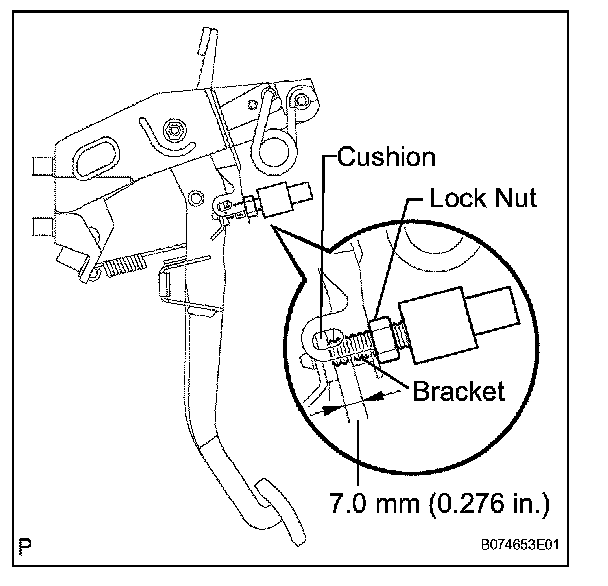 Cushion
Lock Nut
Bracket
7.0 mm (0.276 in.)
P
B074653E01