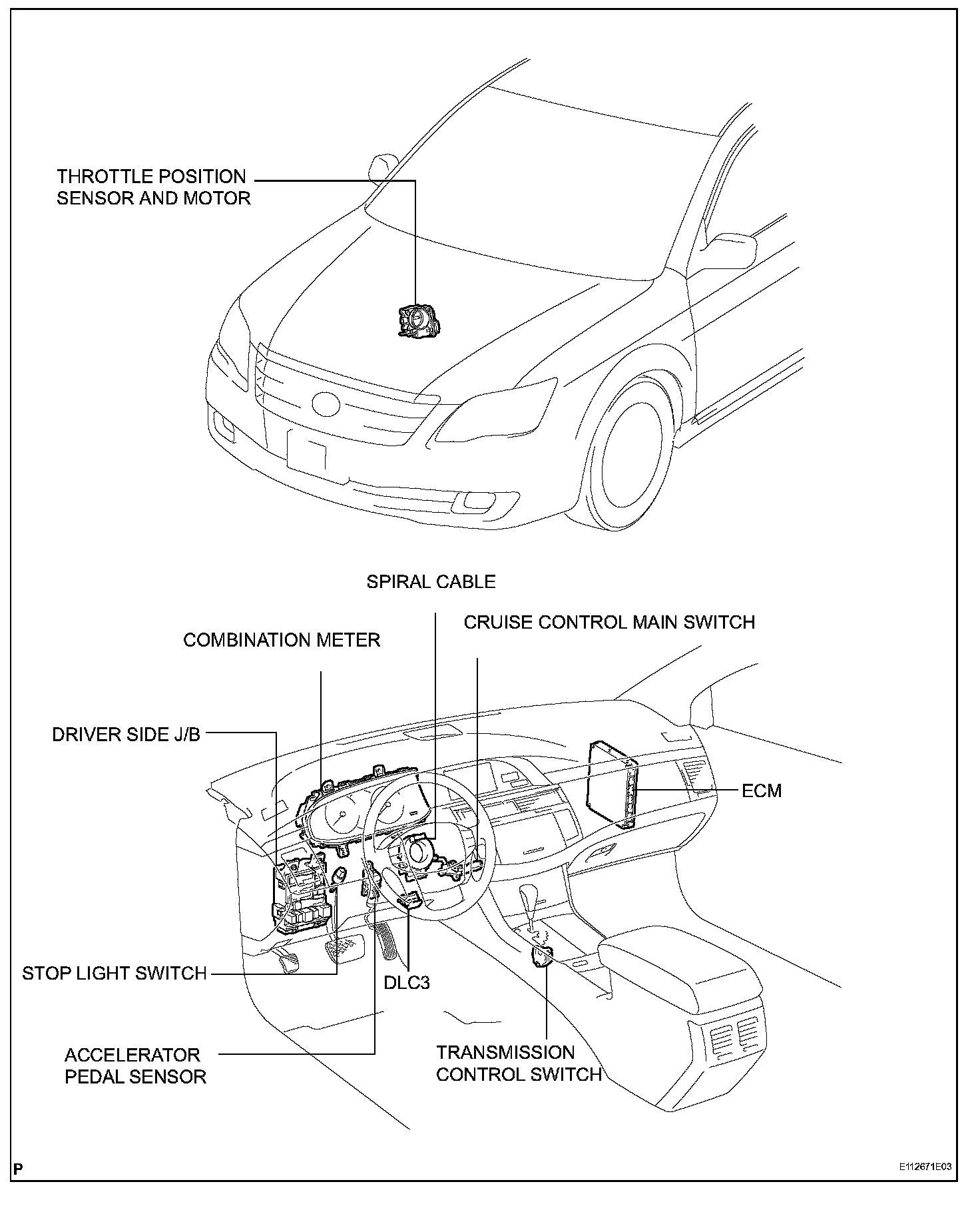 THROTTLE POSITION SENSOR AND MOTOR

SPIRAL CABLE

CRUISE CONTROL MAIN SWITCH

COMBINATION METER

DRIVER SIDE J/B

ECM

STOP LIGHT SWITCH

DLC3

ACCELERATOR PEDAL SENSOR

TRANSMISSION CONTROL SWITCH

P

E112671E03