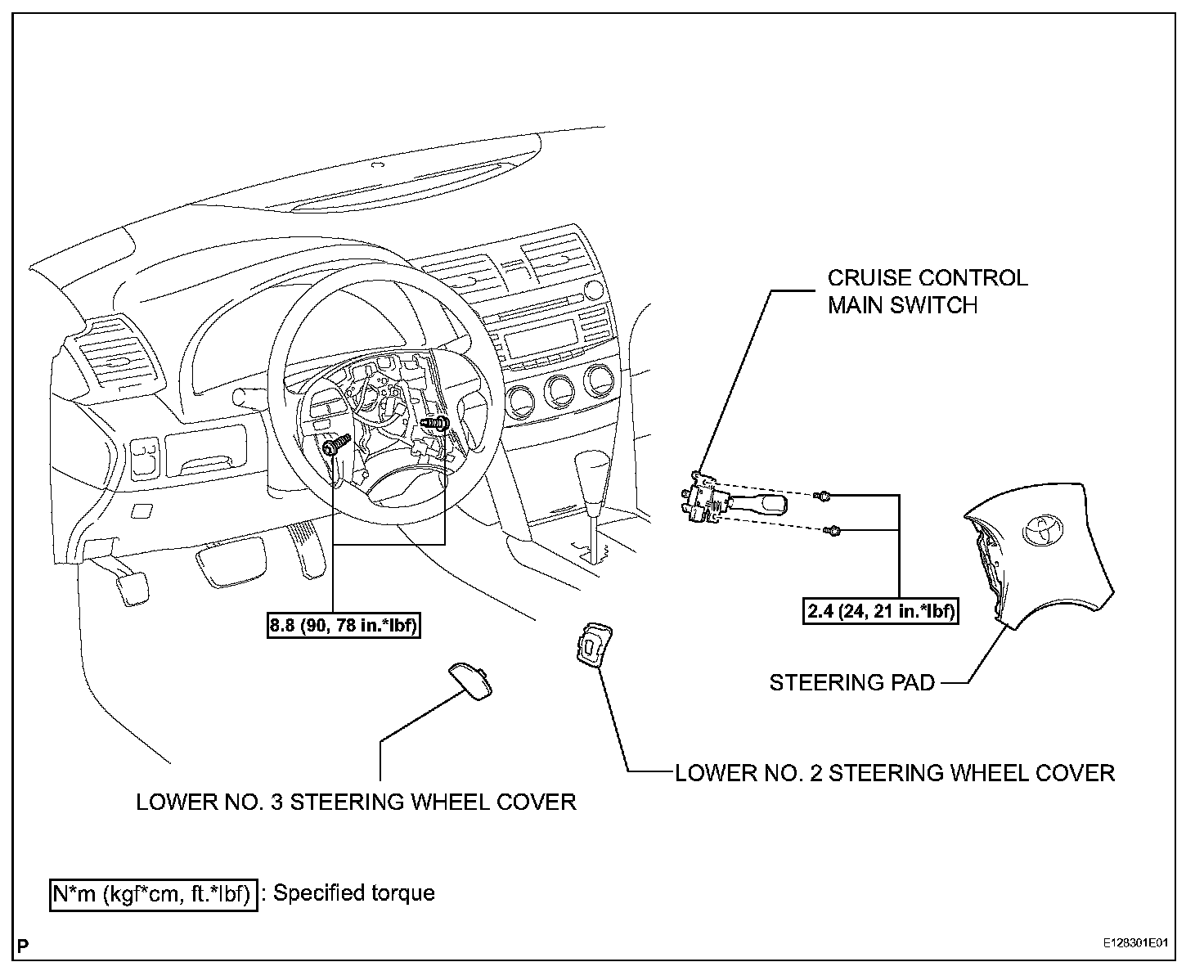 CRUISE CONTROL MAIN SWITCH

8.8 (90, 78 in.*lbf)

2.4 (24, 21 in.*lbf)

STEERING PAD

LOWER NO. 2 STEERING WHEEL COVER

LOWER NO. 3 STEERING WHEEL COVER

N*m (kgf*cm, ft.*lbf) : Specified torque

P

E128301E01