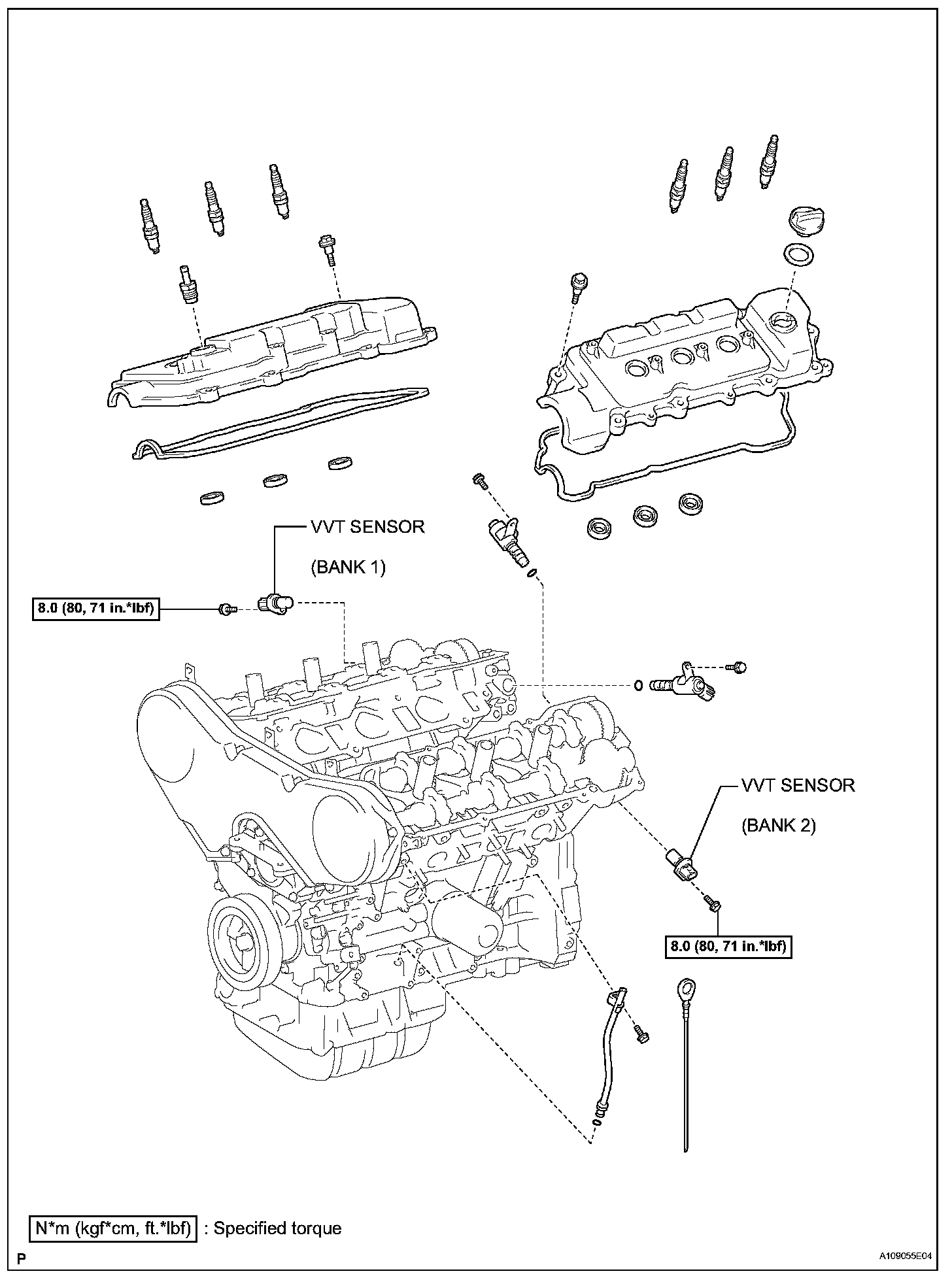 VVT SENSOR

(BANK 1)

8.0 (80, 71 in.*lbf)

VVT SENSOR

(BANK 2)

8.0 (80, 71 in.*lbf)

N*m (kgf*cm, ft.*lbf) : Specified torque

P

A109055E04