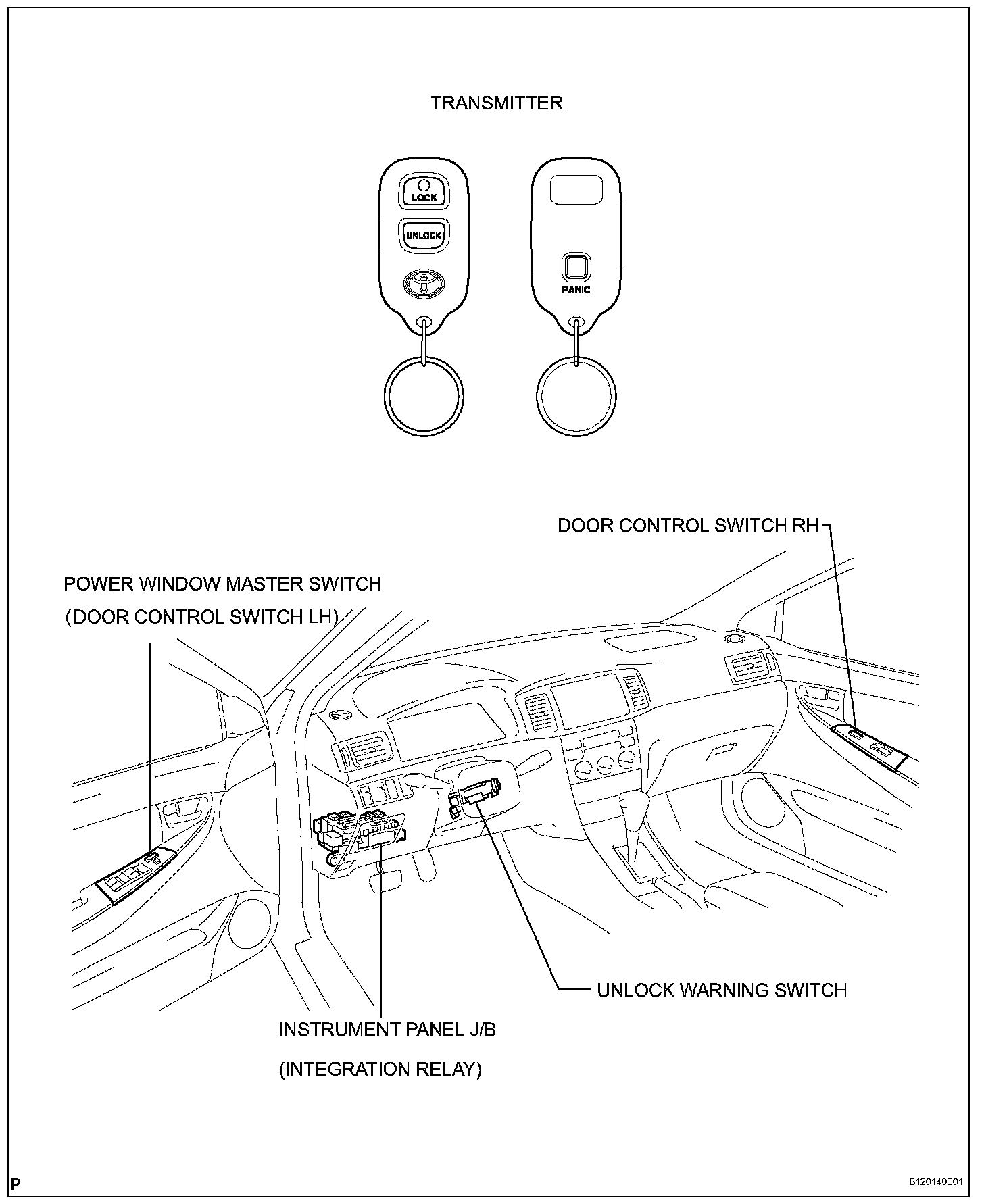 TRANSMITTER

LOCK

UNLOCK

PANIC

DOOR CONTROL SWITCH RH

POWER WINDOW MASTER SWITCH
(DOOR CONTROL SWITCH LH)

UNLOCK WARNING SWITCH

INSTRUMENT PANEL J/B
(INTEGRATION RELAY)

P

B120140E01