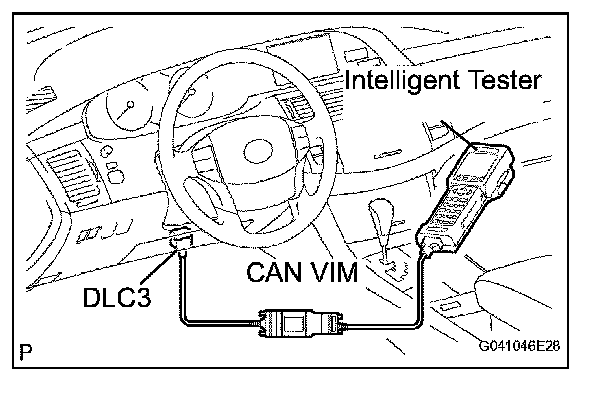 Intelligent Tester

CAN VIM

DLC3

P

G041046E28