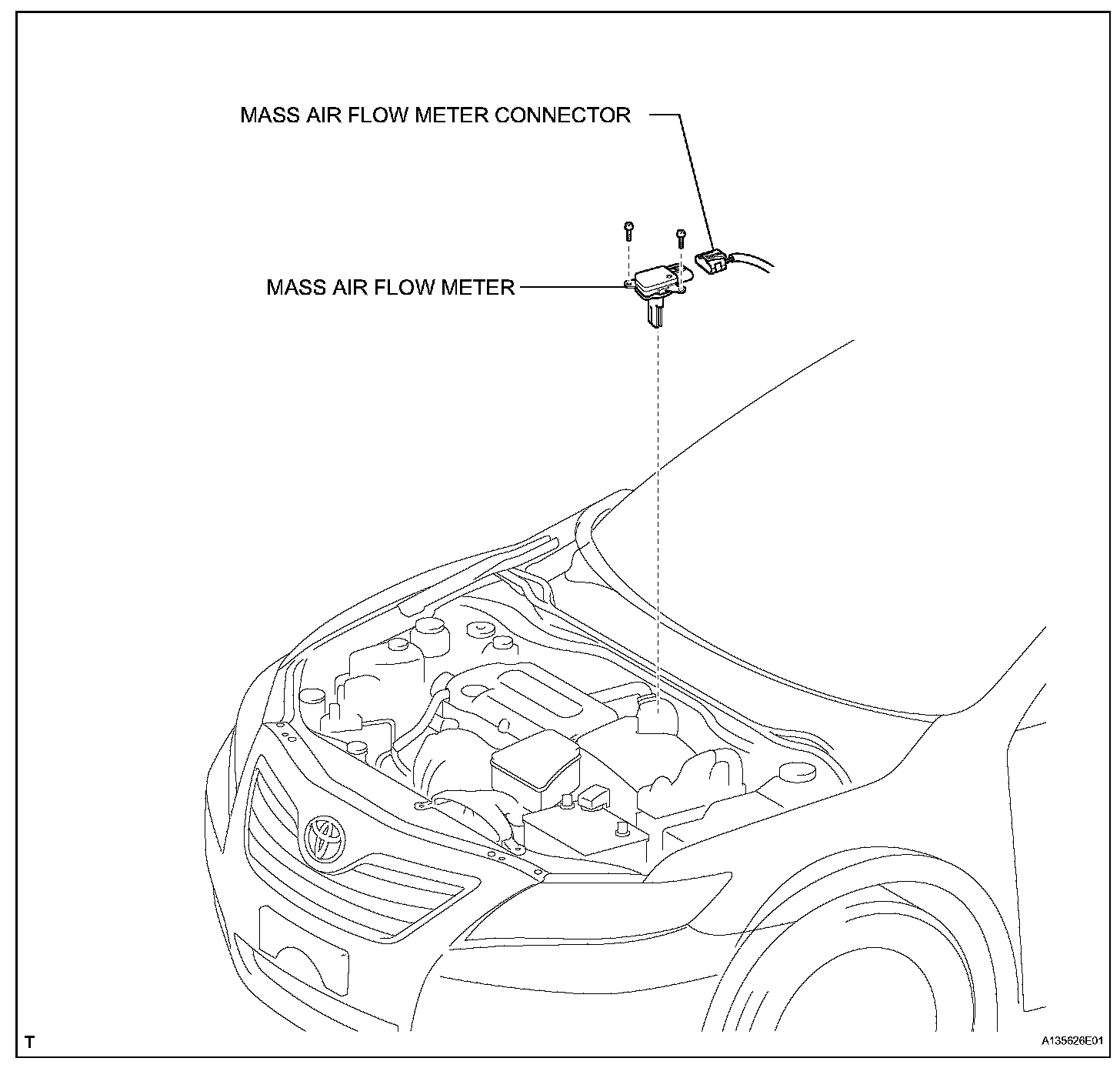 MASS AIR FLOW METER CONNECTOR

MASS AIR FLOW METER

T

A135626E01