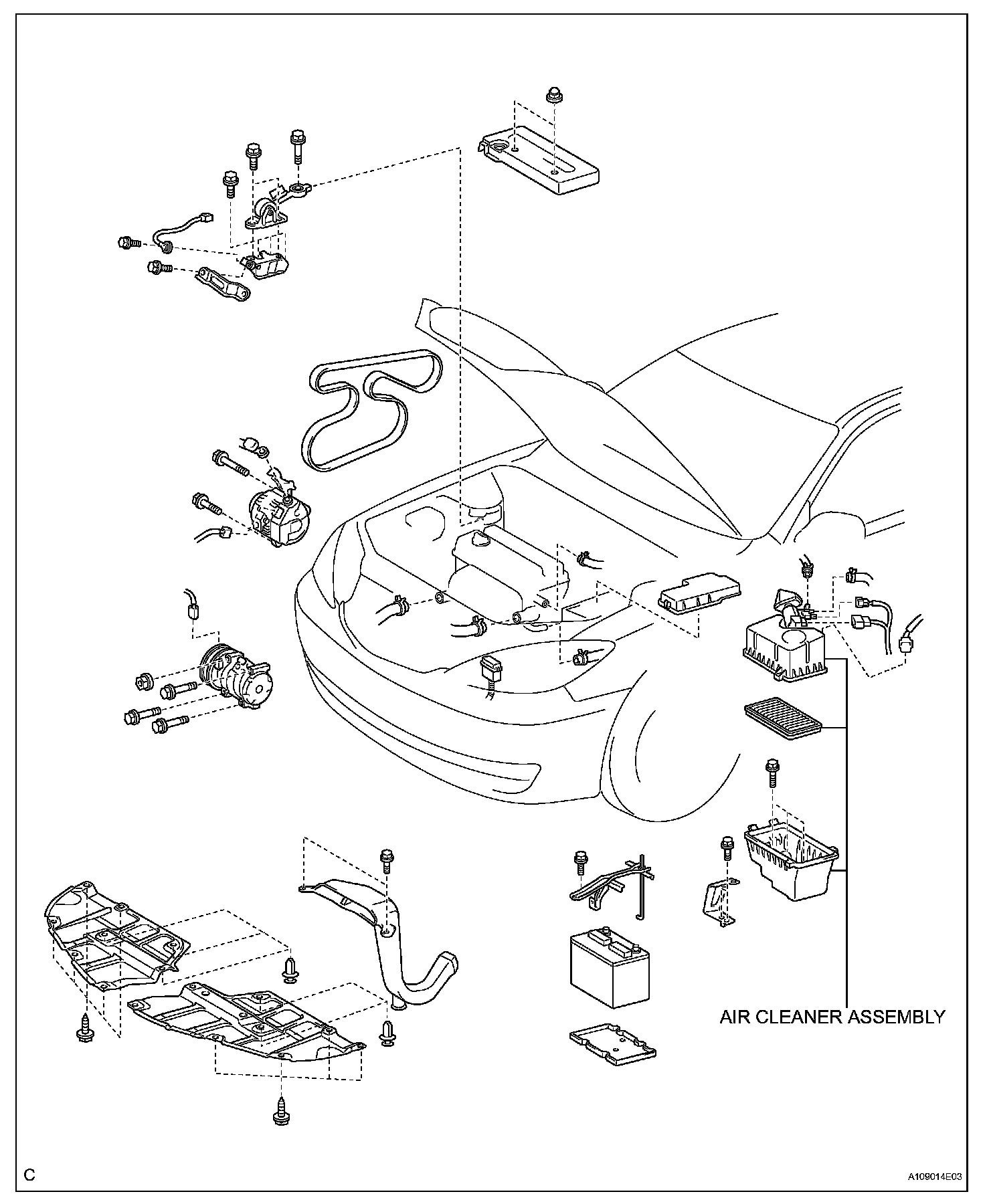 AIR CLEANER ASSEMBLY

C

A109014E03