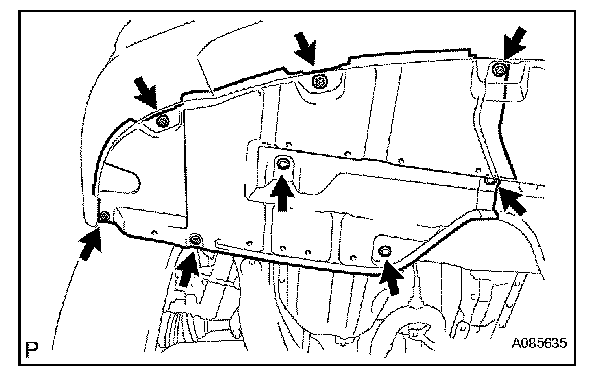 P

A085635