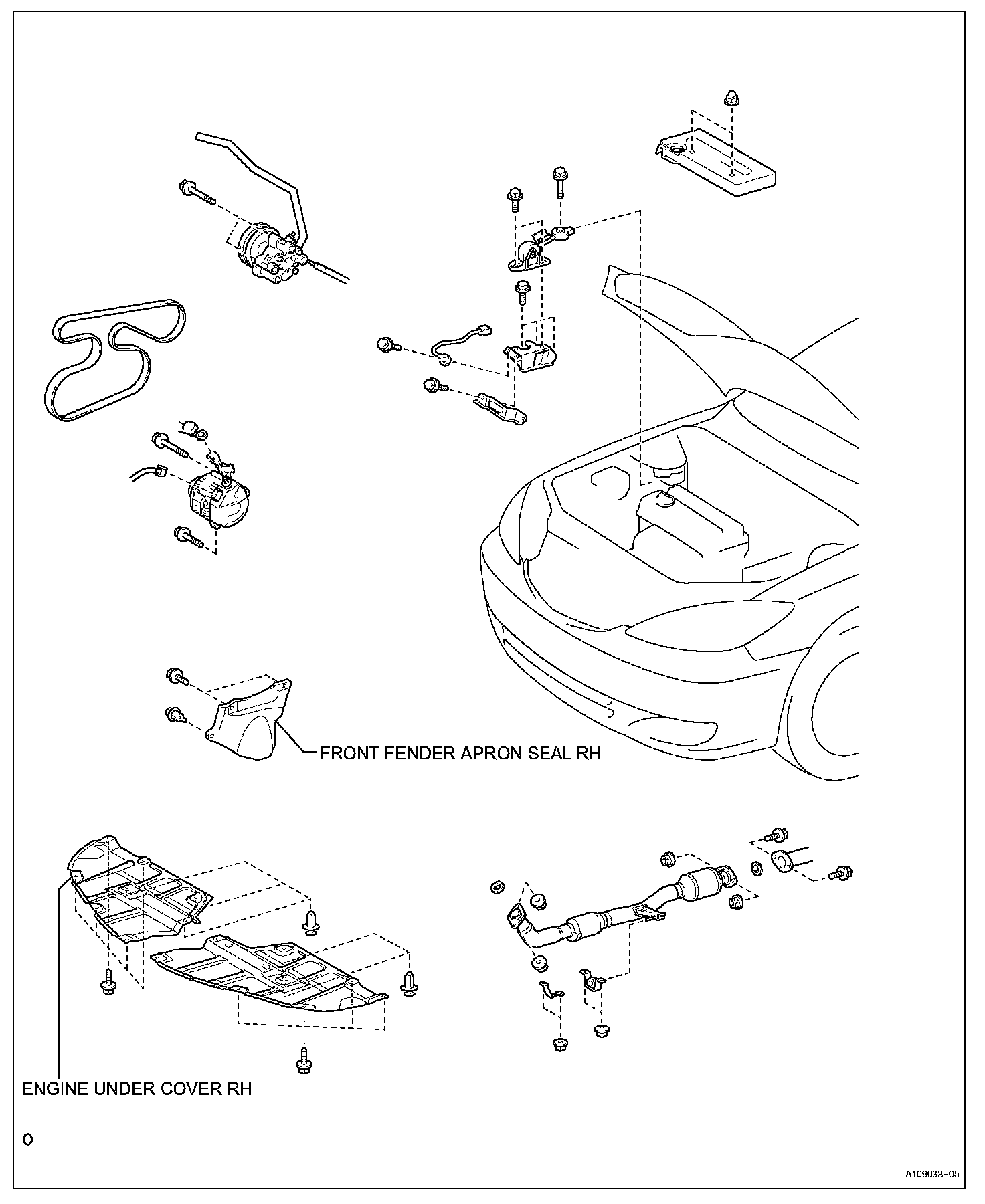 FRONT FENDER APRON SEAL RH

ENGINE UNDER COVER RH

0

A109033E05