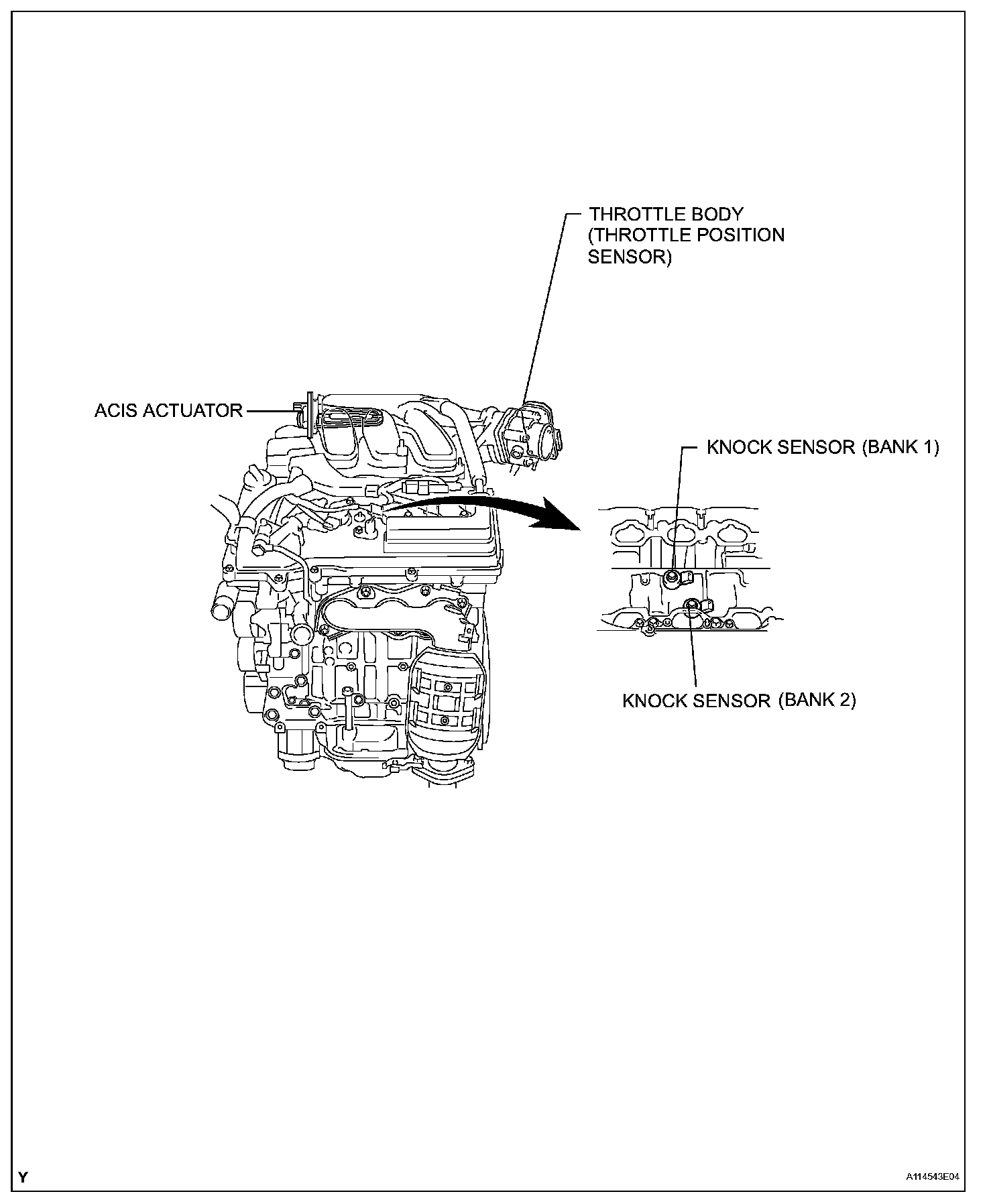 THROTTLE BODY (THROTTLE POSITION SENSOR)

ACIS ACTUATOR

KNOCK SENSOR (BANK 1)

KNOCK SENSOR (BANK 2)

Y

A114543E04