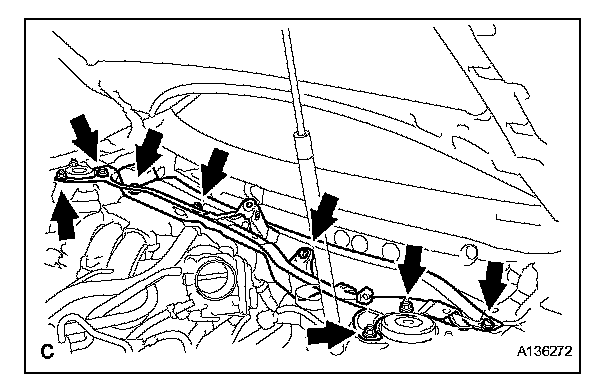 C

A136272