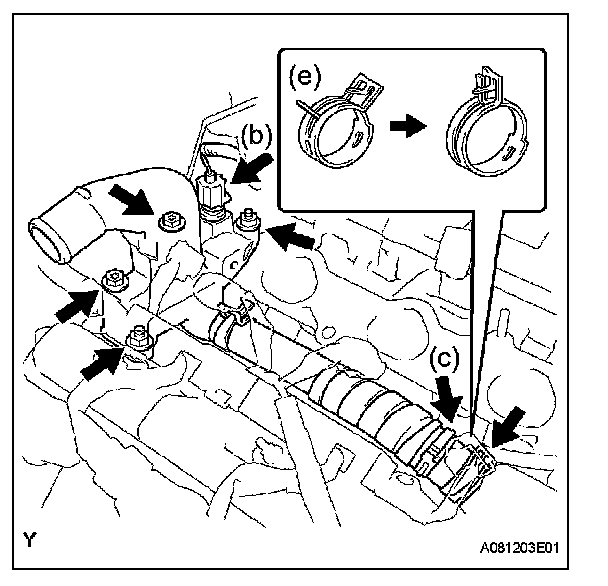 (e)

(b)

(c)

Y

A081203E01