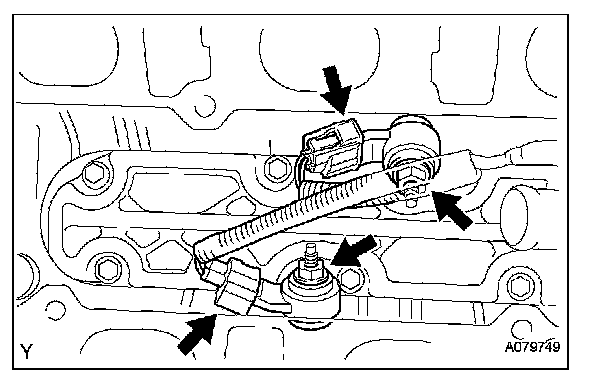 Y

A079749