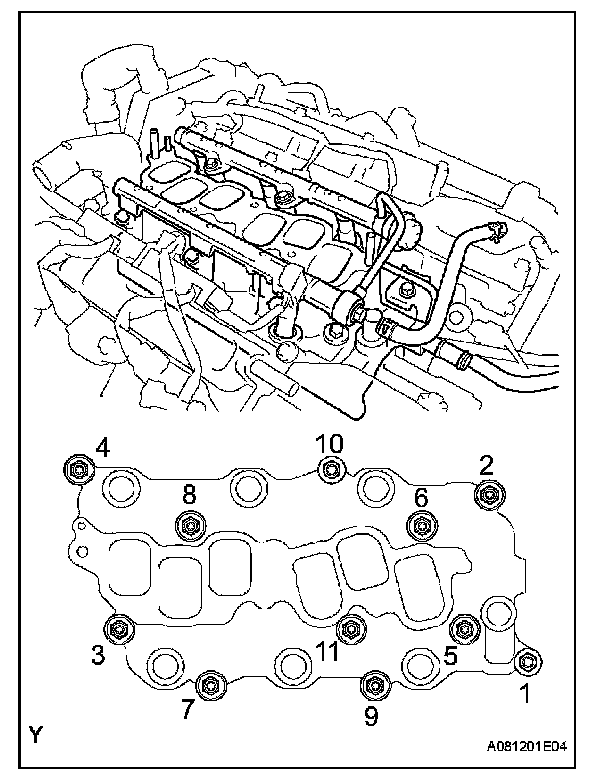 4
10
2
8
6
3
11
5
1
7
9
Y
A081201E04