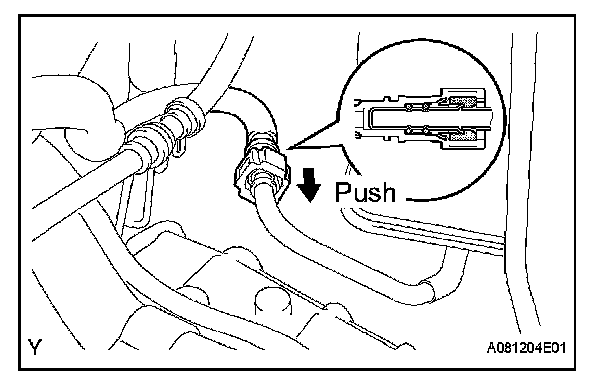 Push

Y

A081204E01