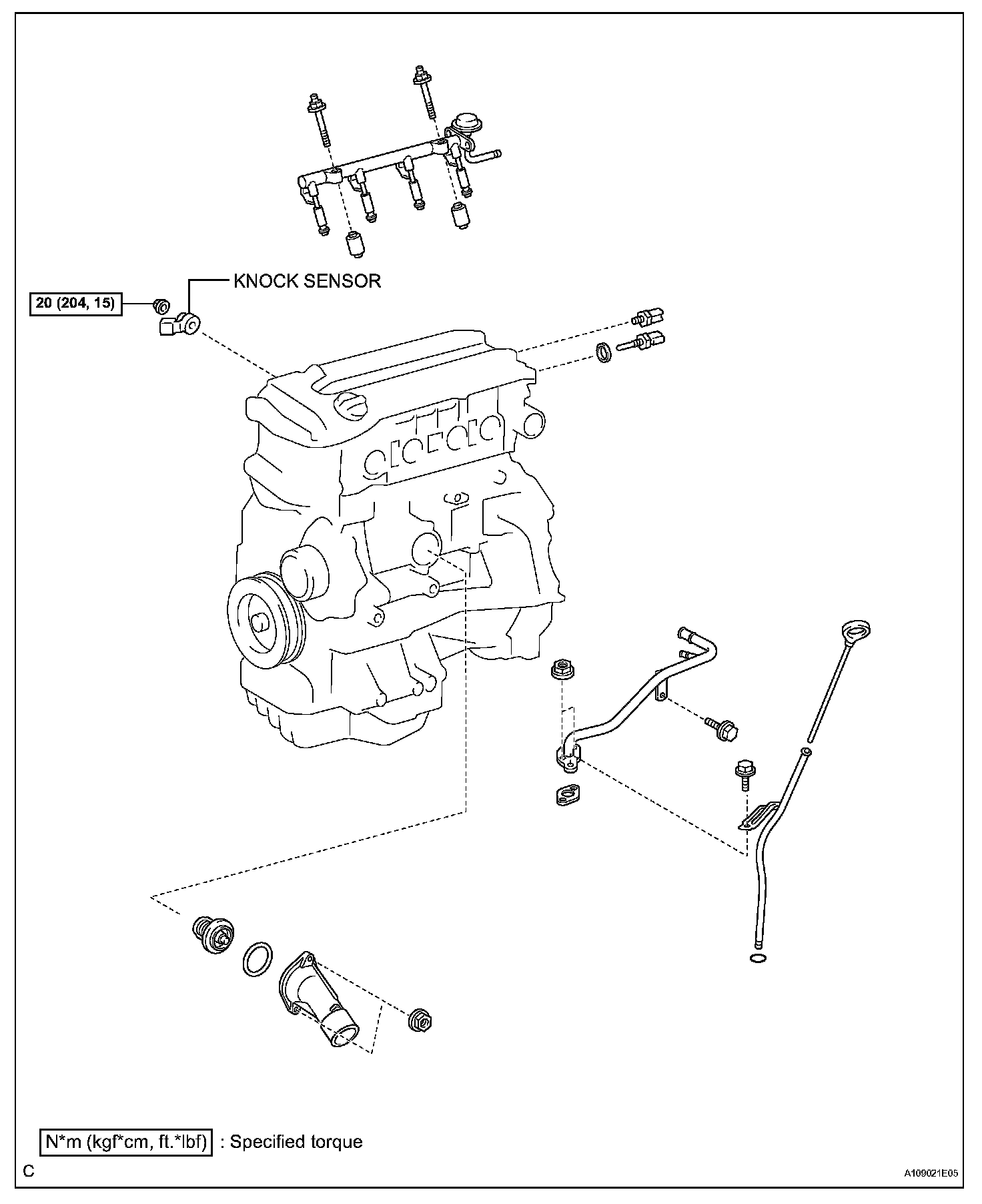 KNOCK SENSOR

20 (204, 15)

N*m (kgf*cm, ft.*lbf) : Specified torque

C

A109021E05