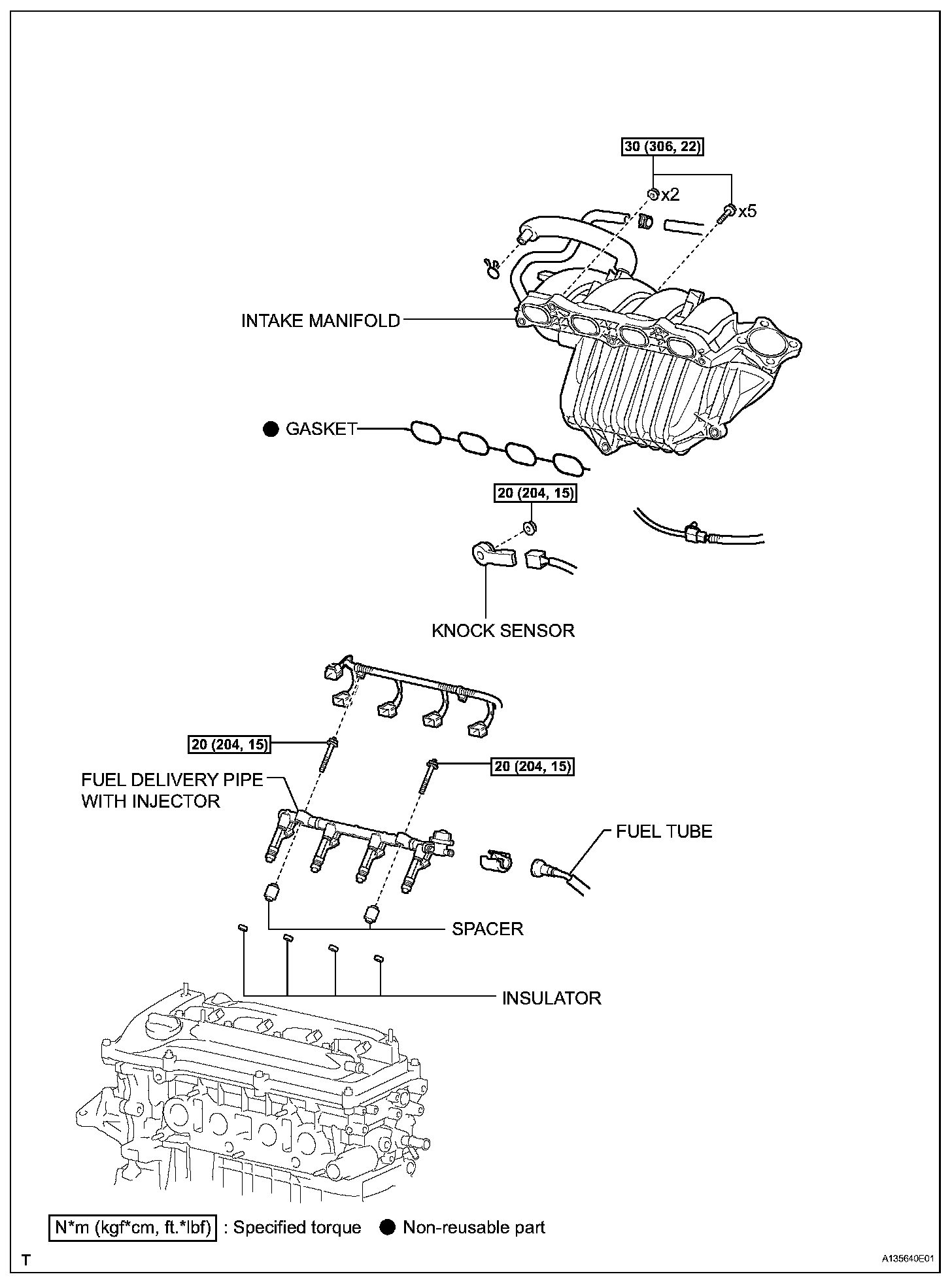 30 (306, 22)

x2

x5

INTAKE MANIFOLD

● GASKET

20 (204, 15)

KNOCK SENSOR

20 (204, 15)

20 (204, 15)

FUEL DELIVERY PIPE WITH INJECTOR

FUEL TUBE

SPACER

INSULATOR

N*m (kgf*cm, ft.*lbf) : Specified torque ● Non-reusable part

T

A135640E01