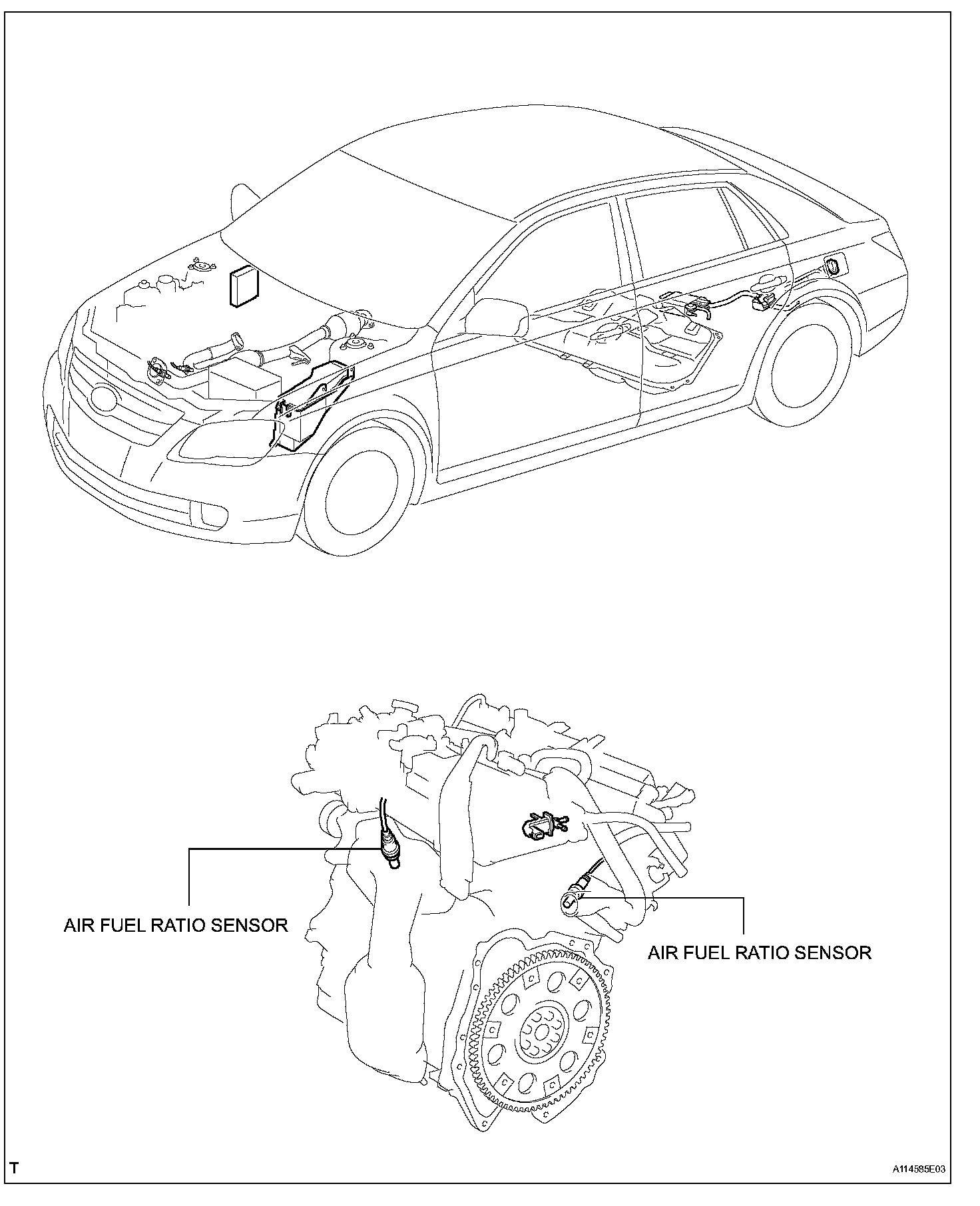 AIR FUEL RATIO SENSOR

AIR FUEL RATIO SENSOR

T

A114585E03