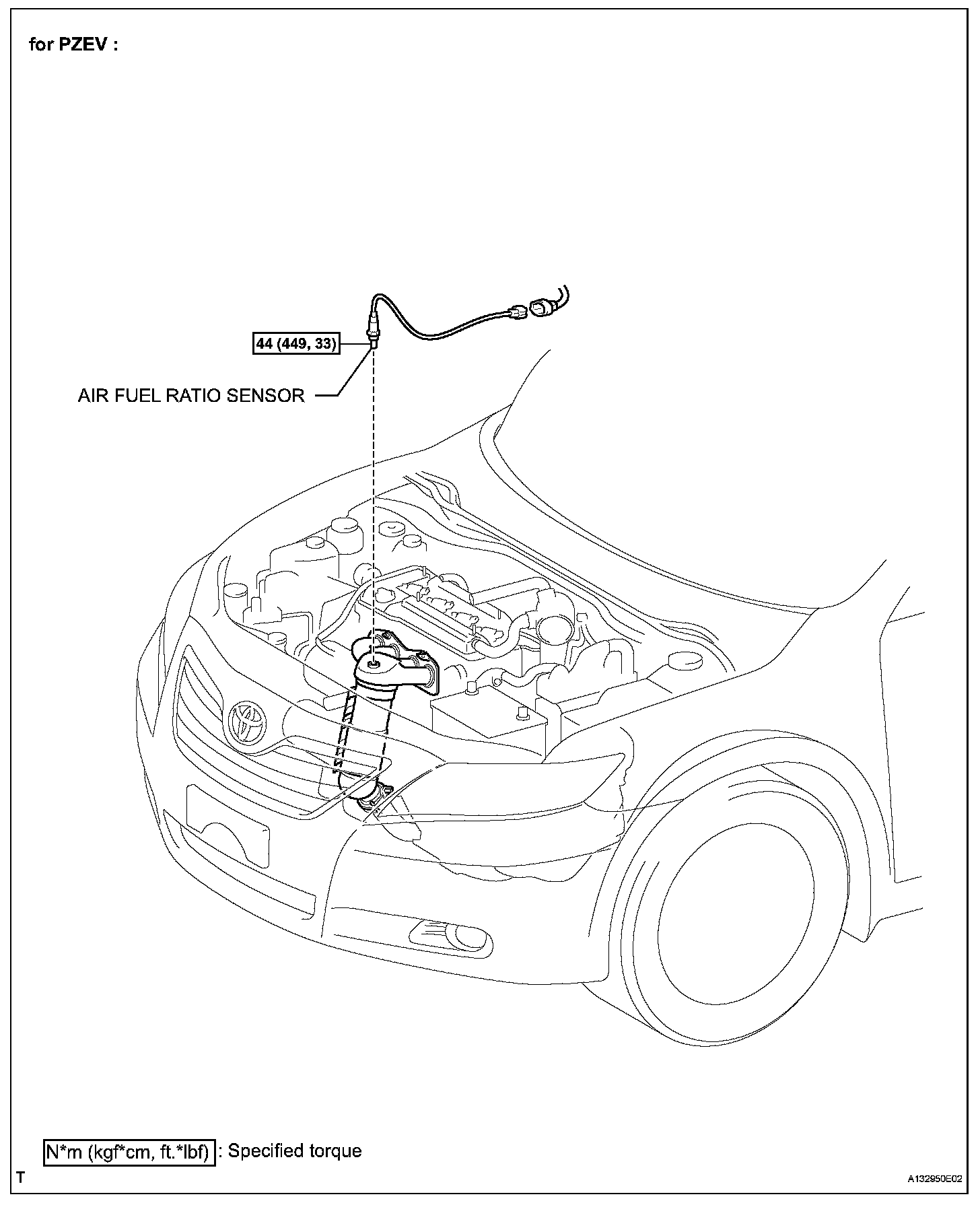 for PZEV :

44 (449, 33)

AIR FUEL RATIO SENSOR

N*m (kgf*cm, ft.*lbf) : Specified torque

T

A132950E02