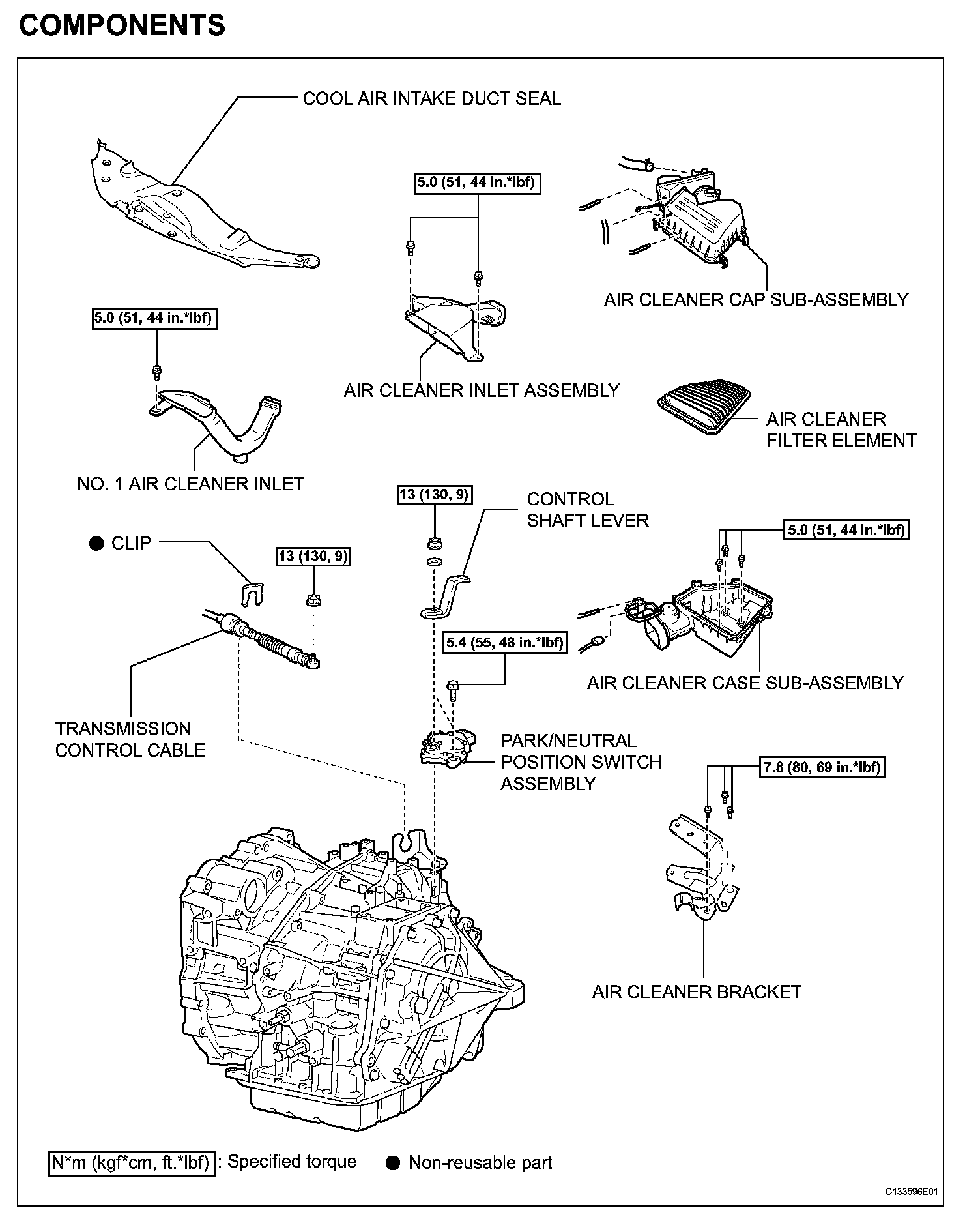 COMPONENTS

COOL AIR INTAKE DUCT SEAL

5.0 (51, 44 in.*lbf)

AIR CLEANER CAP SUB-ASSEMBLY

5.0 (51, 44 in.*lbf)

AIR CLEANER INLET ASSEMBLY

AIR CLEANER FILTER ELEMENT

NO. 1 AIR CLEANER INLET

13 (130, 9)

CONTROL SHAFT LEVER

● CLIP

13 (130, 9)

5.0 (51, 44 in.*lbf)

5.4 (55, 48 in.*lbf)

AIR CLEANER CASE SUB-ASSEMBLY

TRANSMISSION CONTROL CABLE

PARK/NEUTRAL POSITION SWITCH ASSEMBLY

7.8 (80, 69 in.*lbf)

AIR CLEANER BRACKET

N*m (kgf*cm, ft.*lbf) : Specified torque ● Non-reusable part

C133596E01