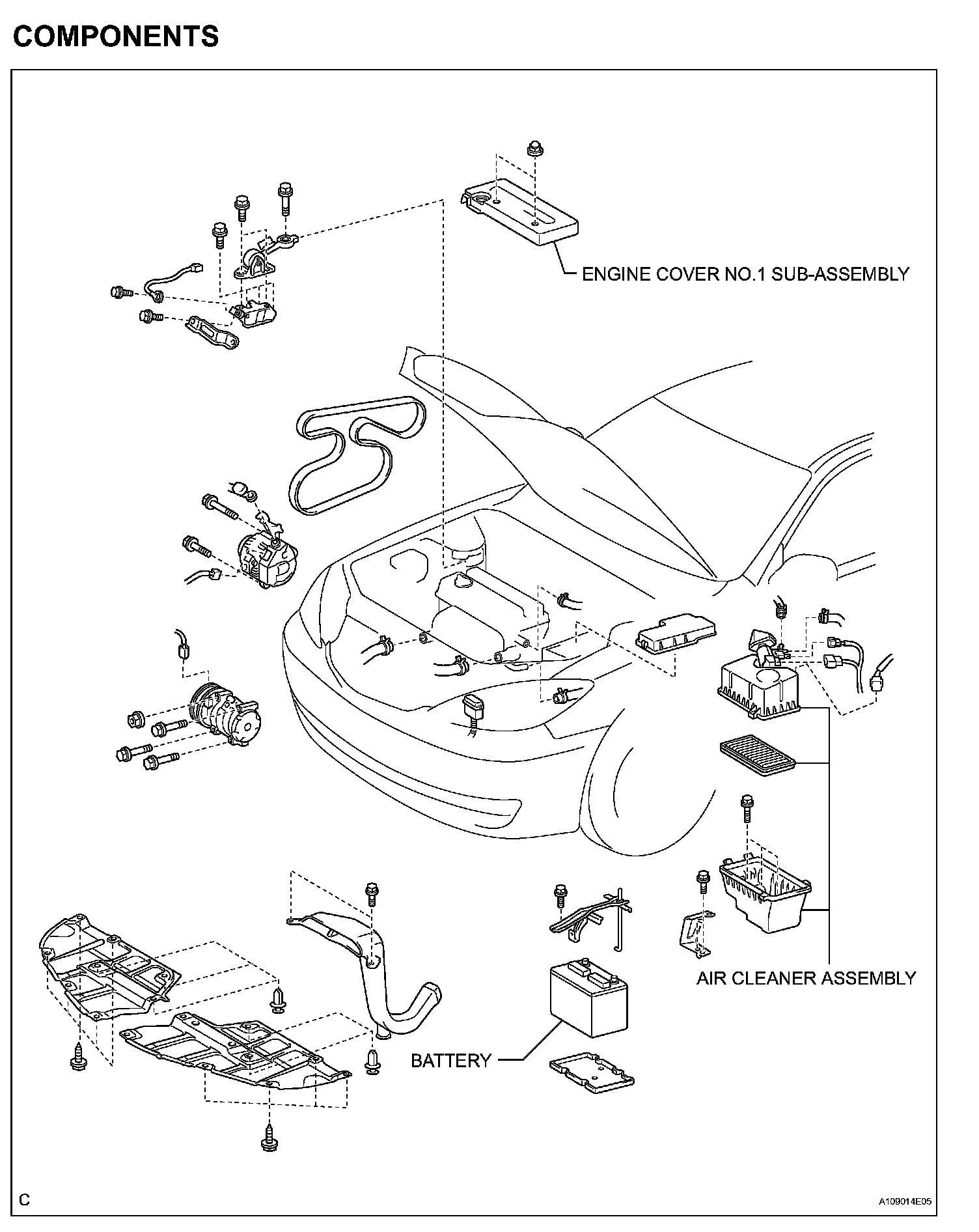 COMPONENTS

ENGINE COVER NO.1 SUB-ASSEMBLY

AIR CLEANER ASSEMBLY

BATTERY

C

A109014E05