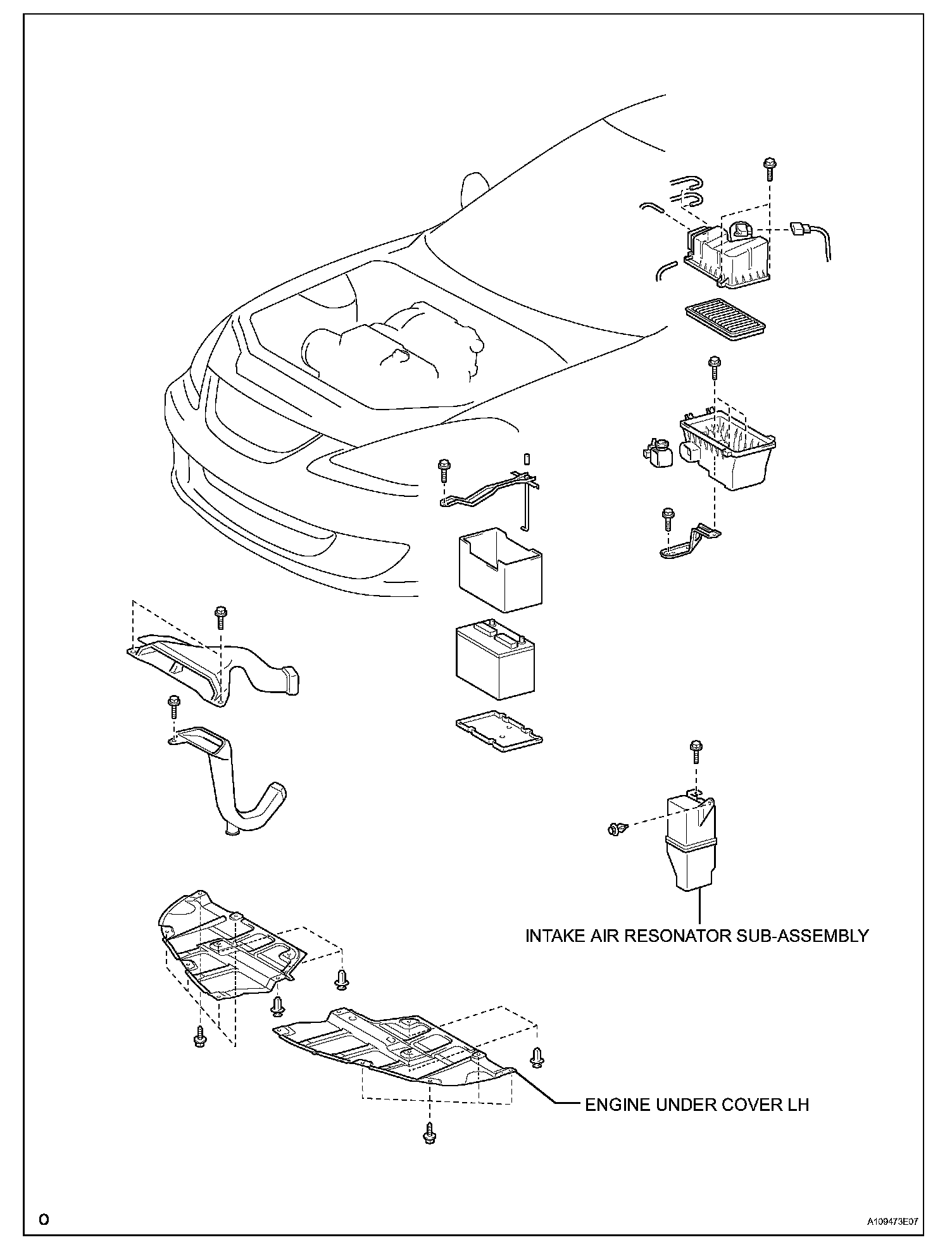 INTAKE AIR RESONATOR SUB-ASSEMBLY

ENGINE UNDER COVER LH

O

A109473E07