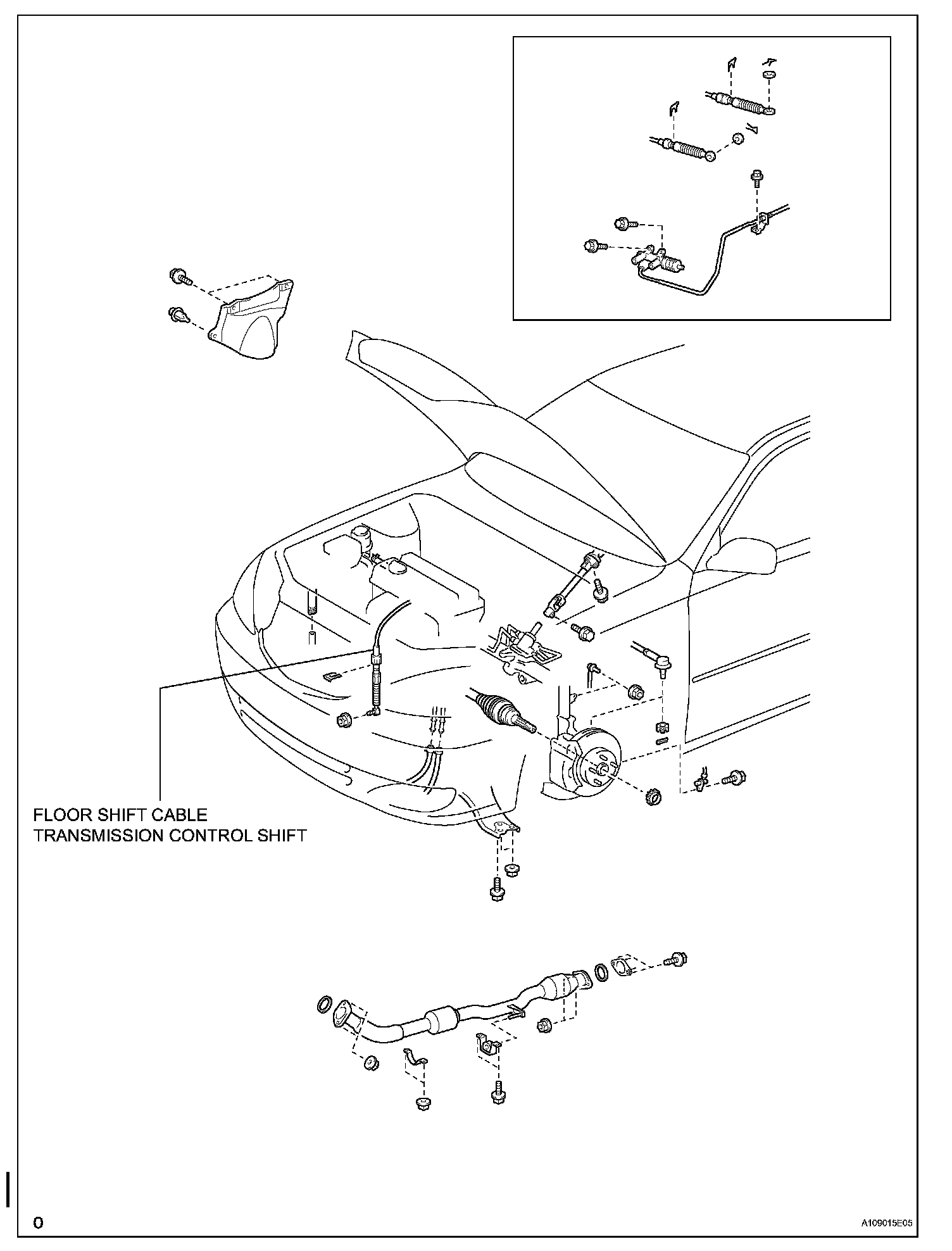 FLOOR SHIFT CABLE
TRANSMISSION CONTROL SHIFT

0

A109015E05