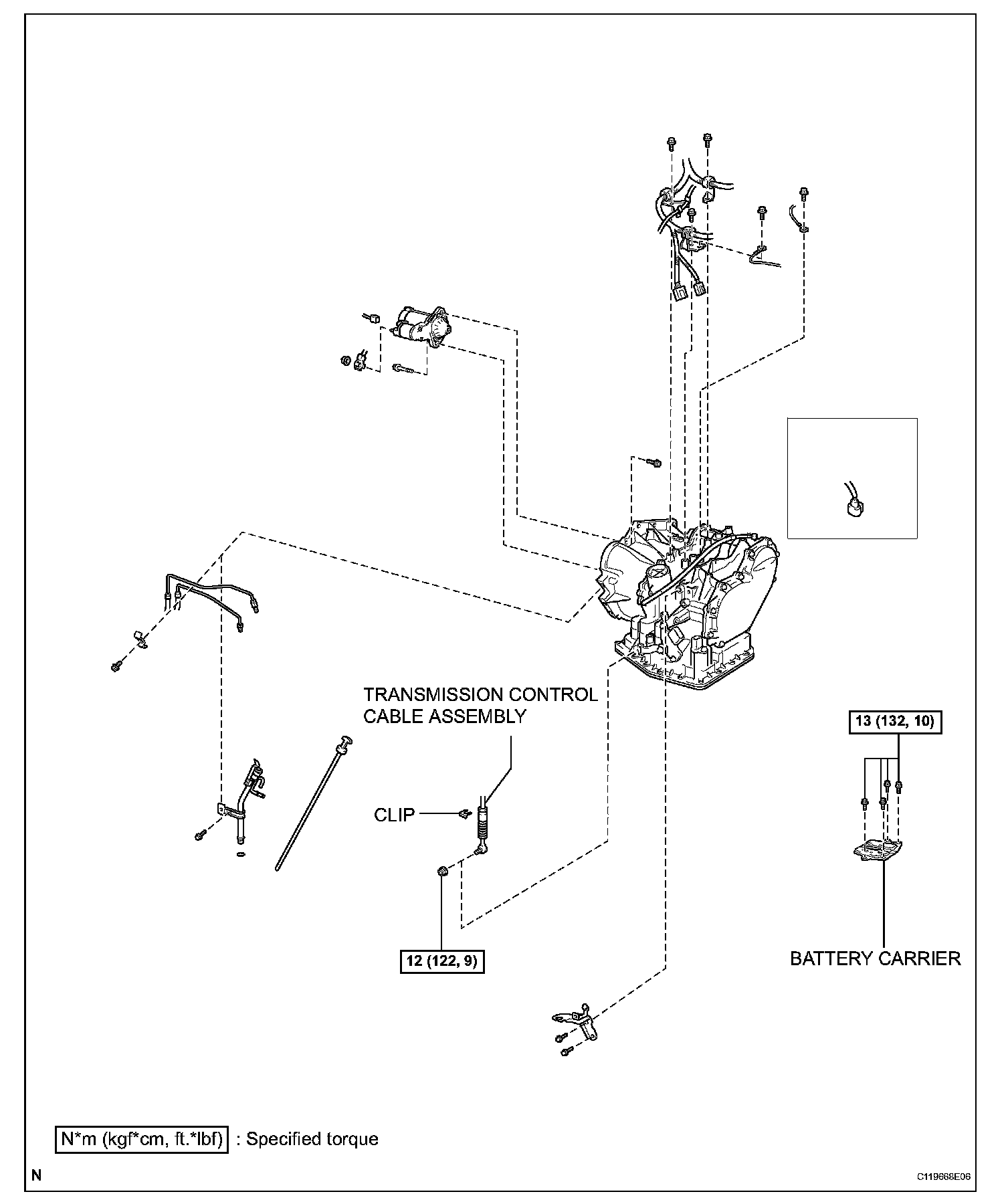 TRANSMISSION CONTROL CABLE ASSEMBLY

13 (132, 10)

CLIP

12 (122, 9)

BATTERY CARRIER

N*m (kgf*cm, ft.*lbf) : Specified torque

N

C119668E06