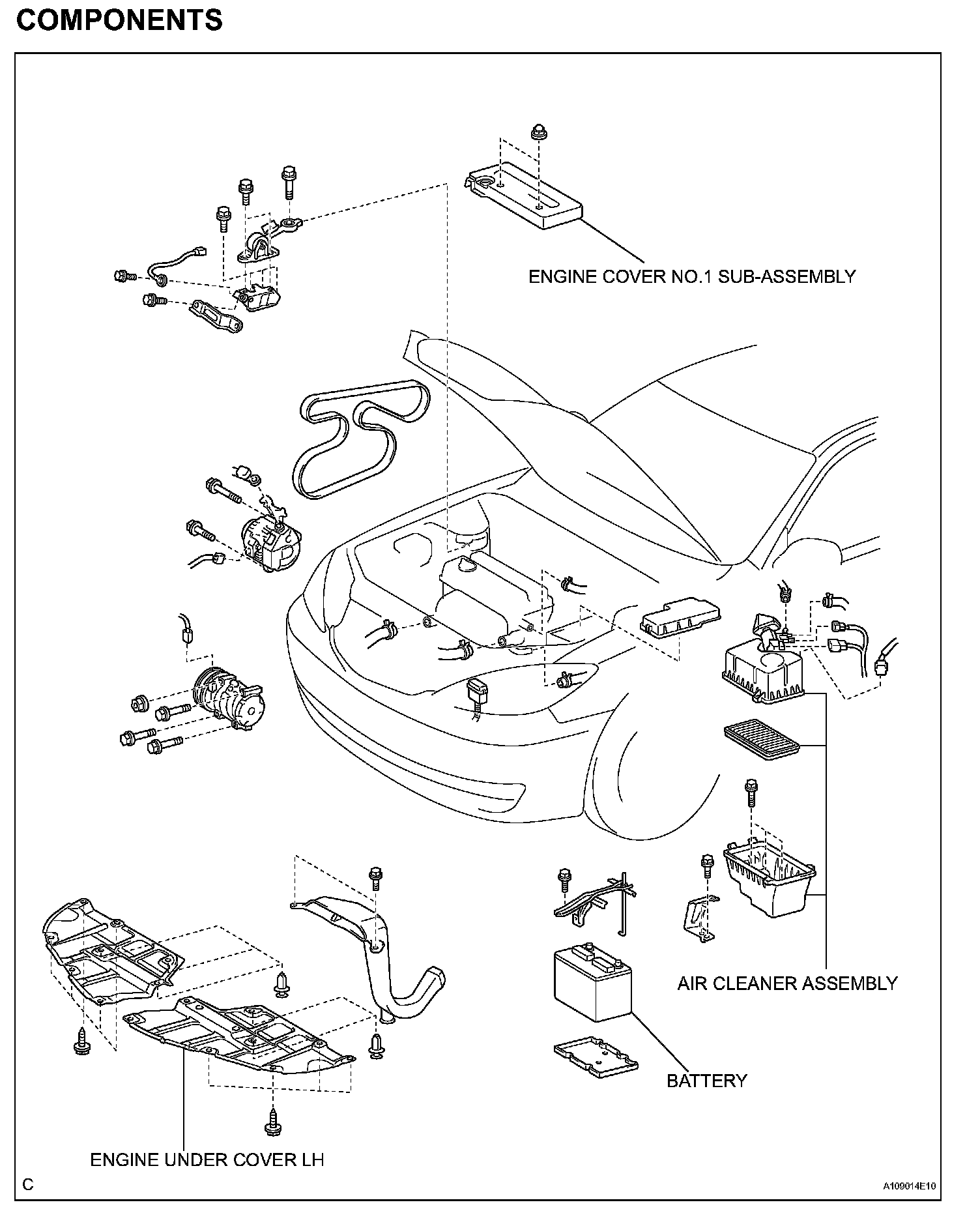 COMPONENTS

ENGINE COVER NO.1 SUB-ASSEMBLY

AIR CLEANER ASSEMBLY

BATTERY

ENGINE UNDER COVER LH

C

A109014E10