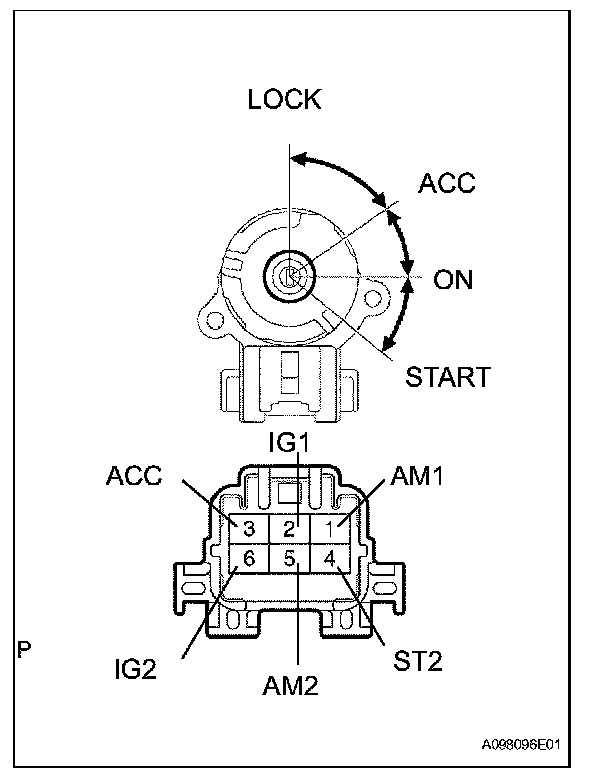 LOCK
ACC
ON
START
IG1
ACC
AM1
3
2
1
6
5
4
P
IG2
AM2
ST2
A098096E01