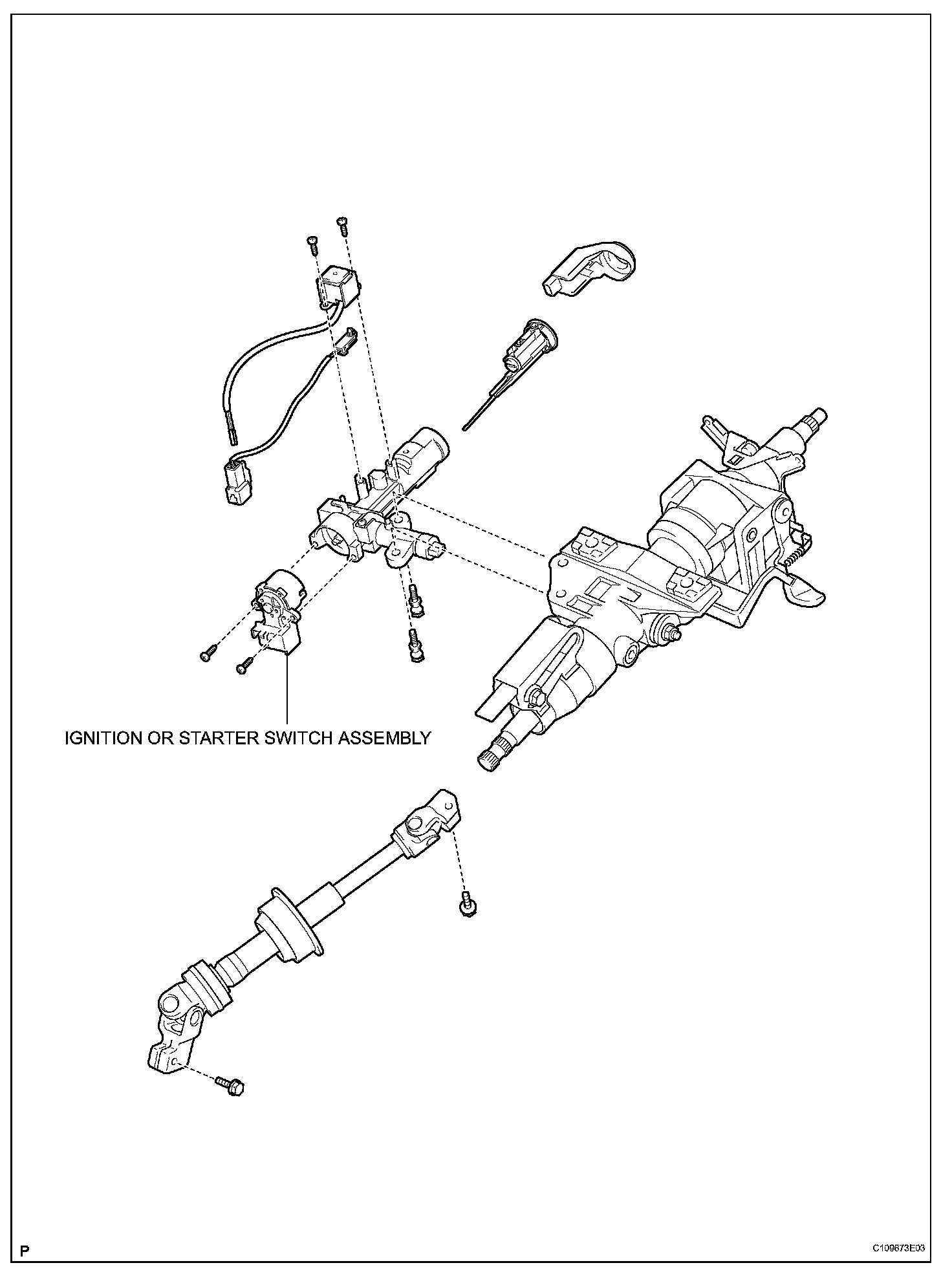 IGNITION OR STARTER SWITCH ASSEMBLY

P

C109673E03