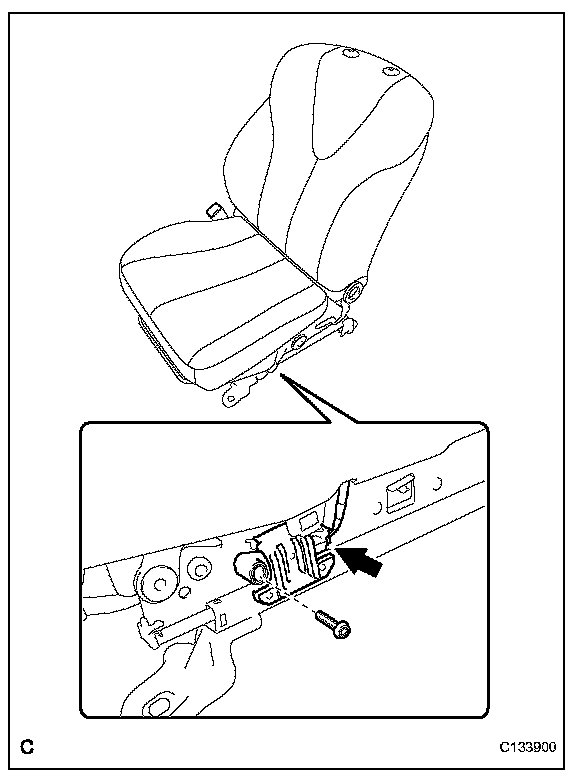 C

C133900