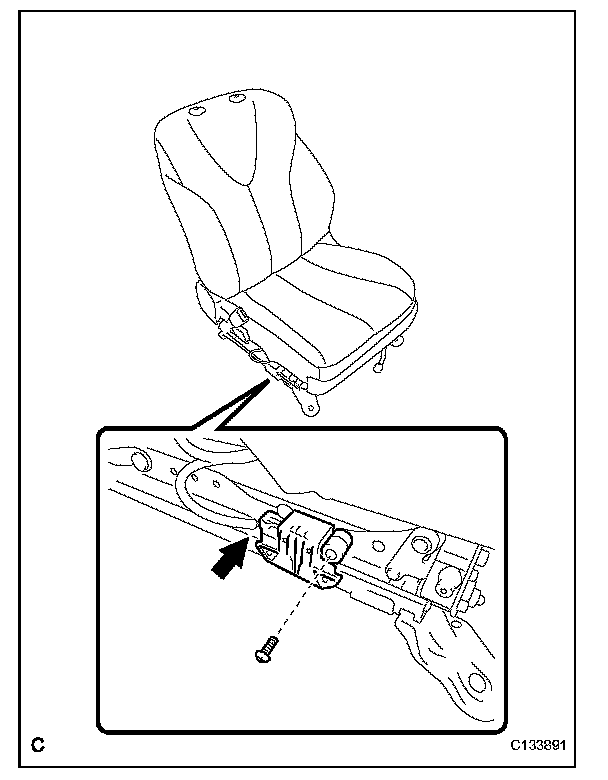 C

C133891