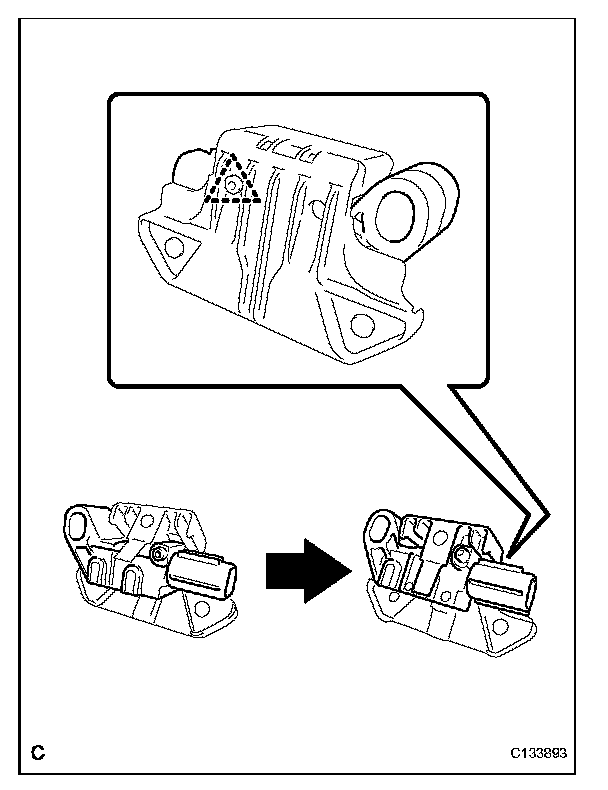 C

C133893