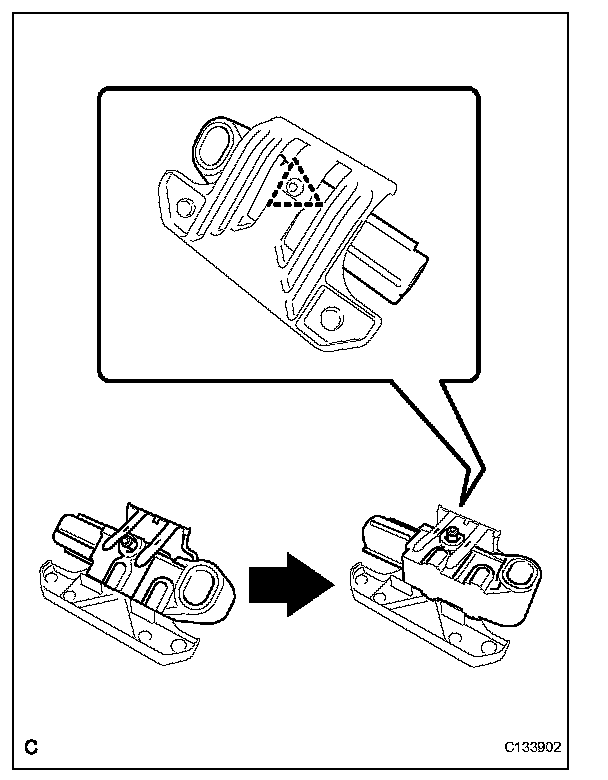 C

C133902