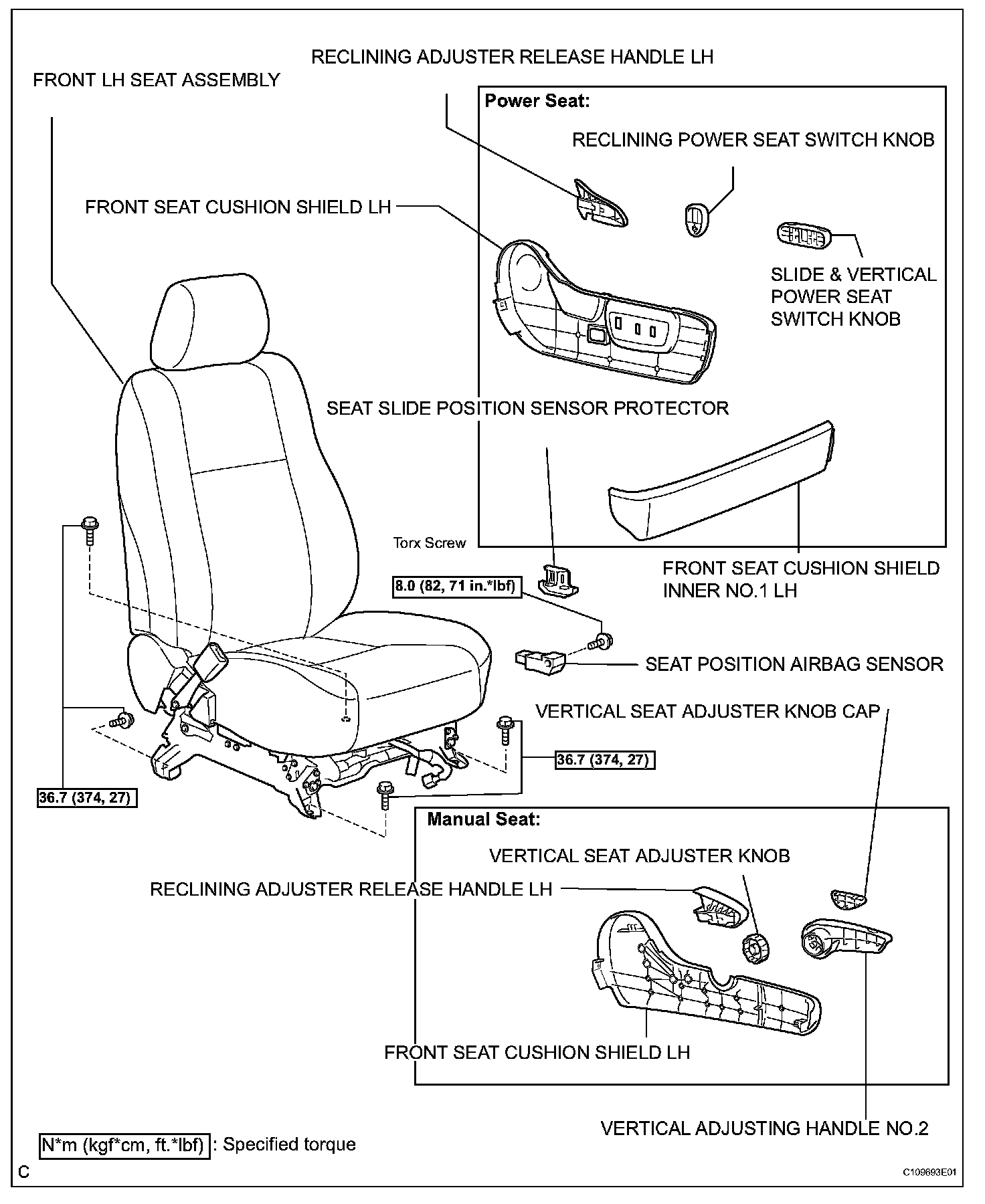 RECLINING ADJUSTER RELEASE HANDLE LH

FRONT LH SEAT ASSEMBLY

Power Seat:

RECLINING POWER SEAT SWITCH KNOB

FRONT SEAT CUSHION SHIELD LH

SLIDE & VERTICAL POWER SEAT SWITCH KNOB

SEAT SLIDE POSITION SENSOR PROTECTOR

Torx Screw

8.0 (82, 71 in.*lbf)

FRONT SEAT CUSHION SHIELD INNER NO.1 LH

SEAT POSITION AIRBAG SENSOR

VERTICAL SEAT ADJUSTER KNOB CAP

36.7 (374, 27)

36.7 (374, 27)

Manual Seat:

VERTICAL SEAT ADJUSTER KNOB

RECLINING ADJUSTER RELEASE HANDLE LH

FRONT SEAT CUSHION SHIELD LH

VERTICAL ADJUSTING HANDLE NO.2

N*m (kgf*cm, ft.*lbf) : Specified torque

C

C109693E01