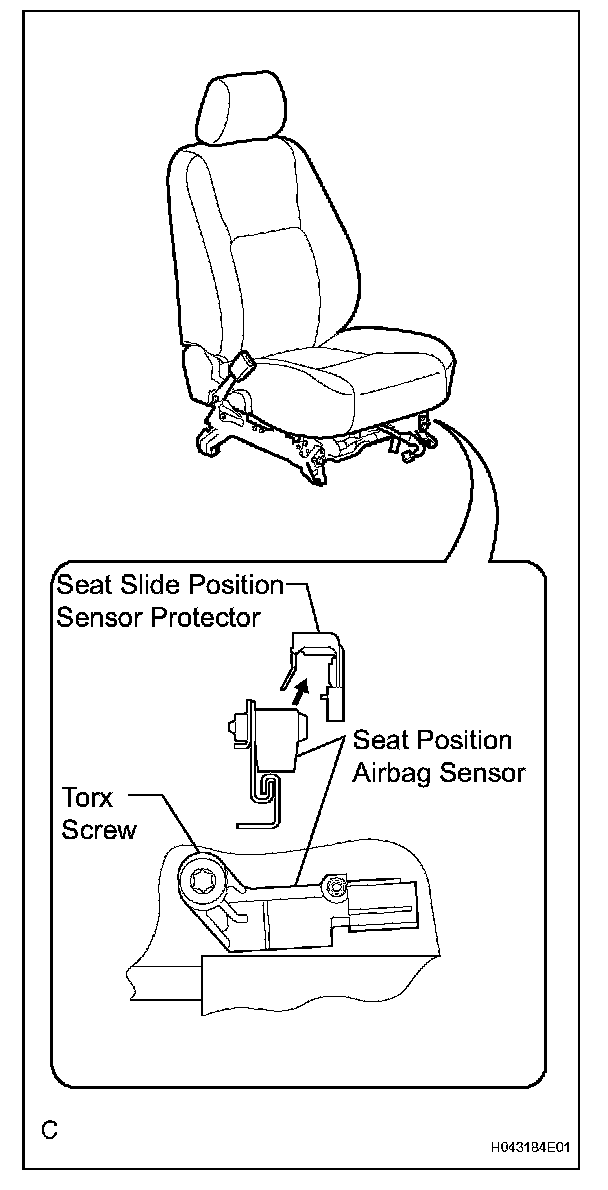 Seat Slide Position Sensor Protector

Seat Position Airbag Sensor

Torx Screw

C

H043184E01