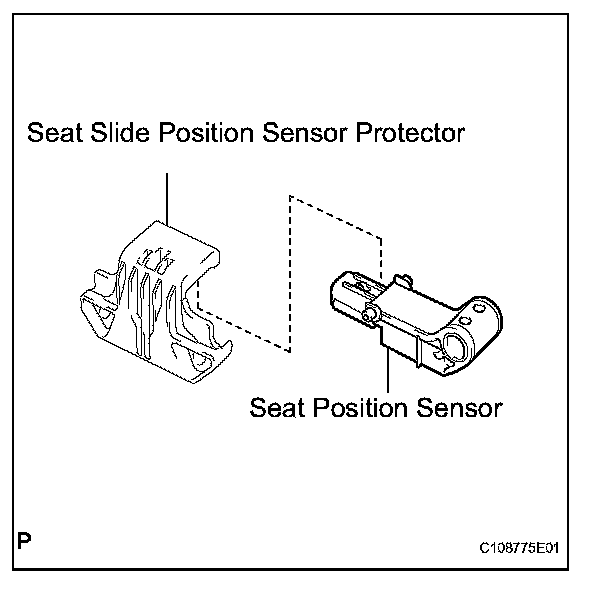 Seat Slide Position Sensor Protector

Seat Position Sensor

P

C108775E01