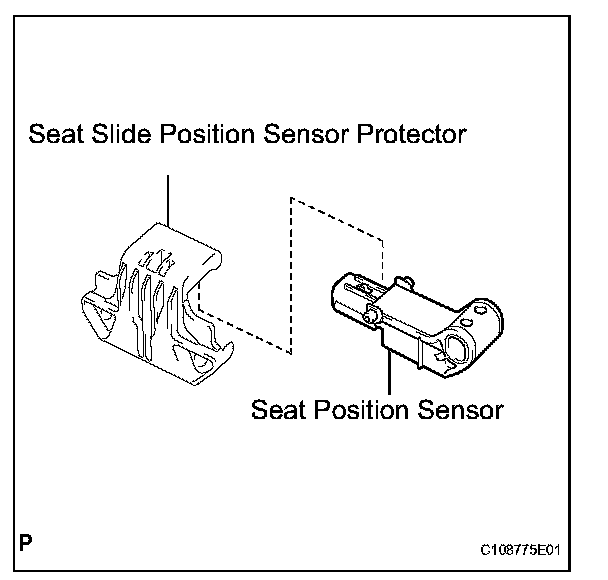 Seat Slide Position Sensor Protector

Seat Position Sensor

P

C108775E01