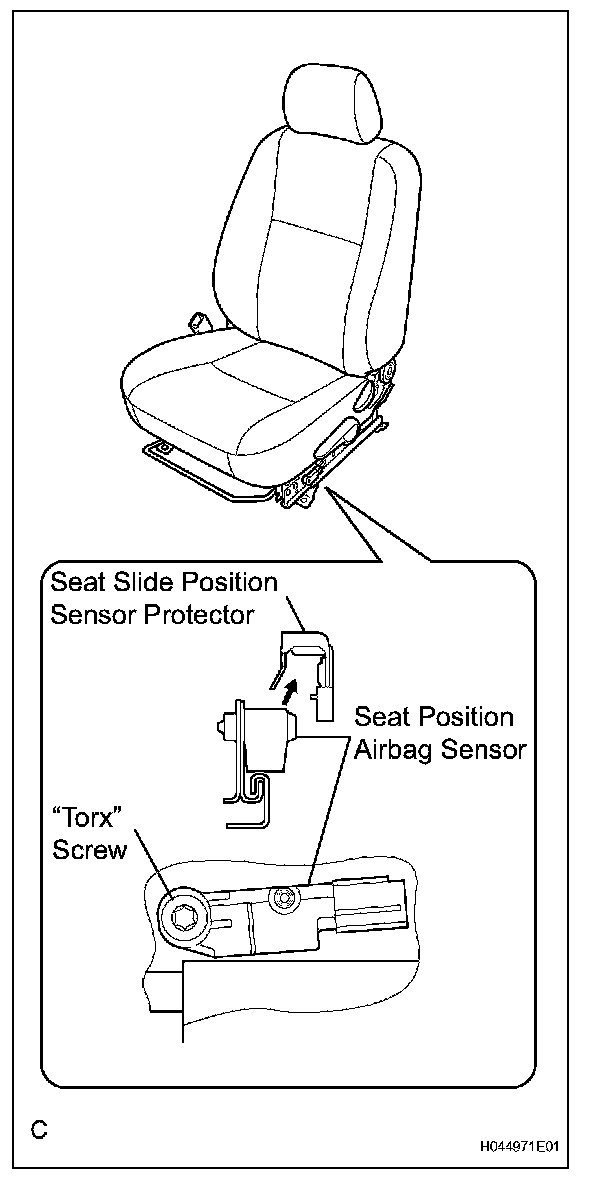 Seat Slide Position Sensor Protector

Seat Position Airbag Sensor

"Torx" Screw

C

H044971E01