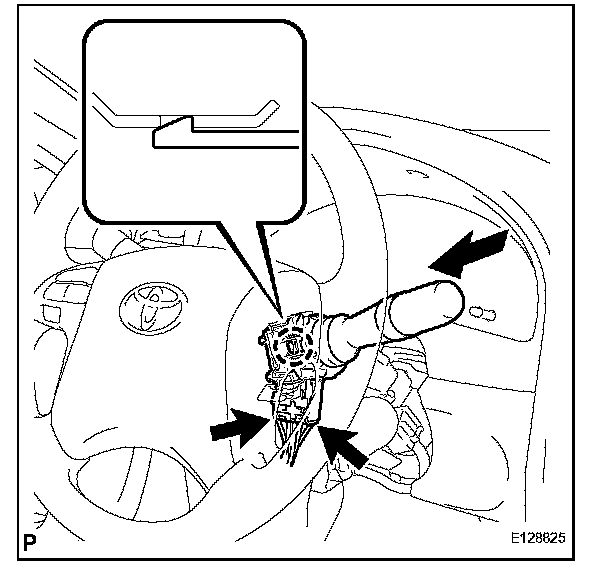 P
E128825