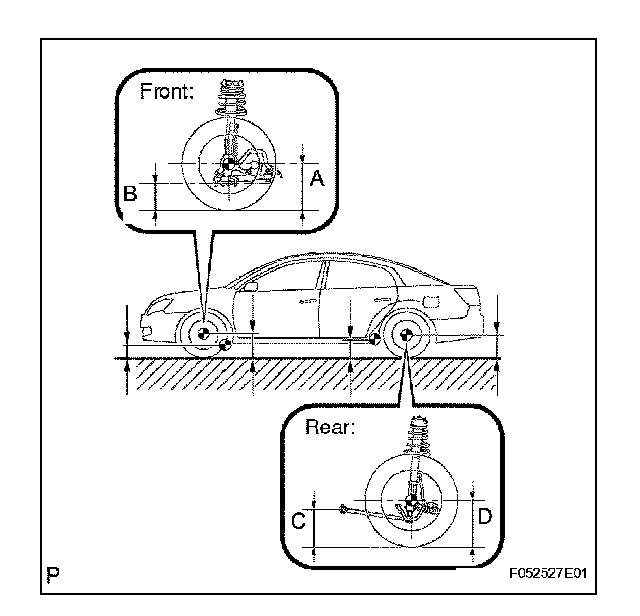 Front:

A

B

Rear:

C

D

P

F052527E01