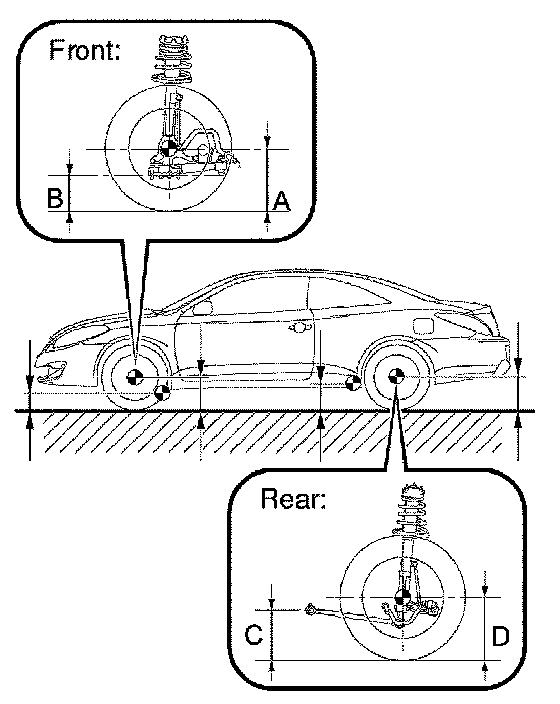 Front:

B

A

Rear:

C

D