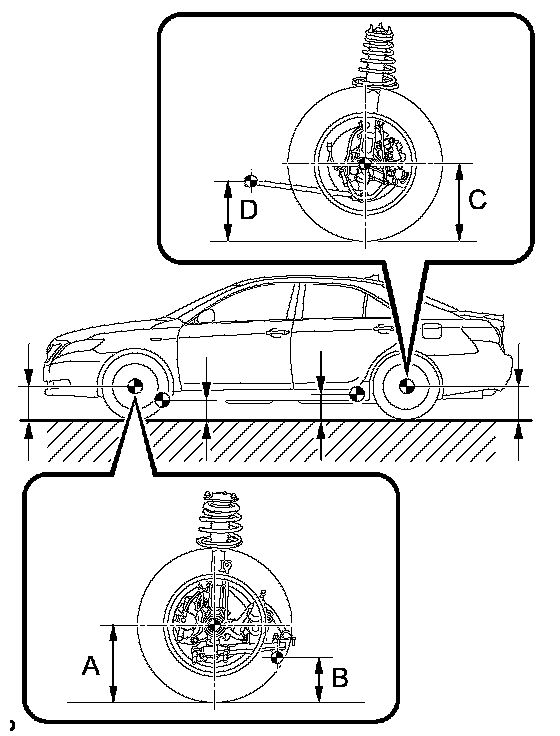 D
C
A
B