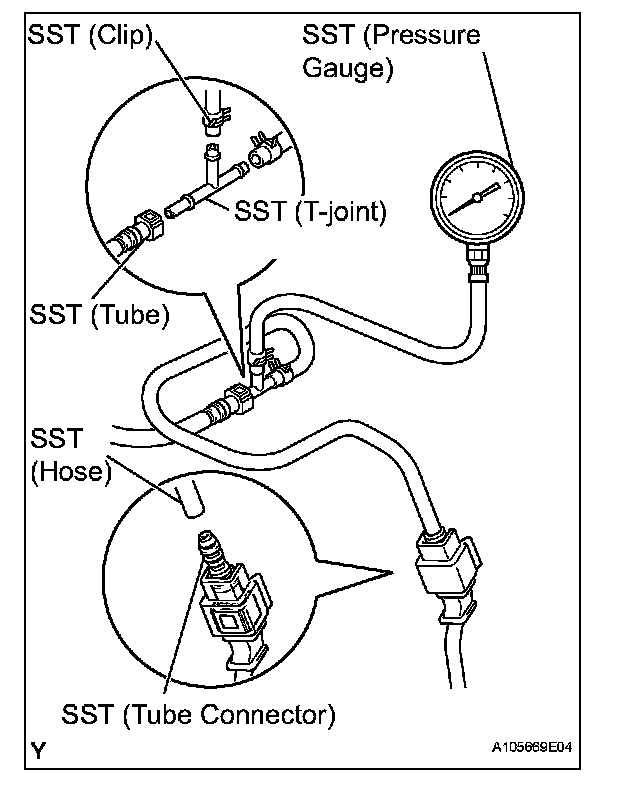 SST (Clip)

SST (Pressure Gauge)

SST (T-joint)

SST (Tube)

SST (Hose)

SST (Tube Connector)

Y

A105669E04