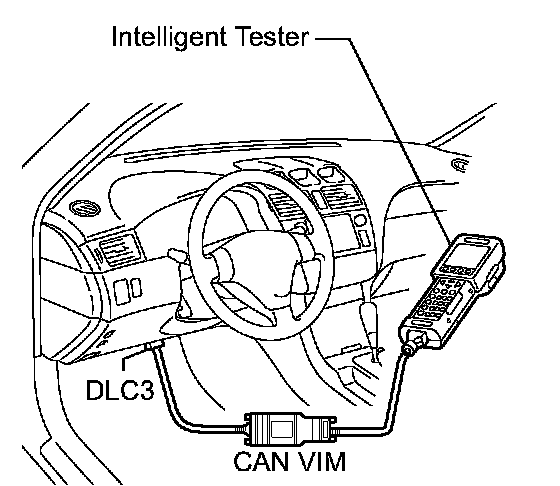 Intelligent Tester

DLC3

CAN VIM