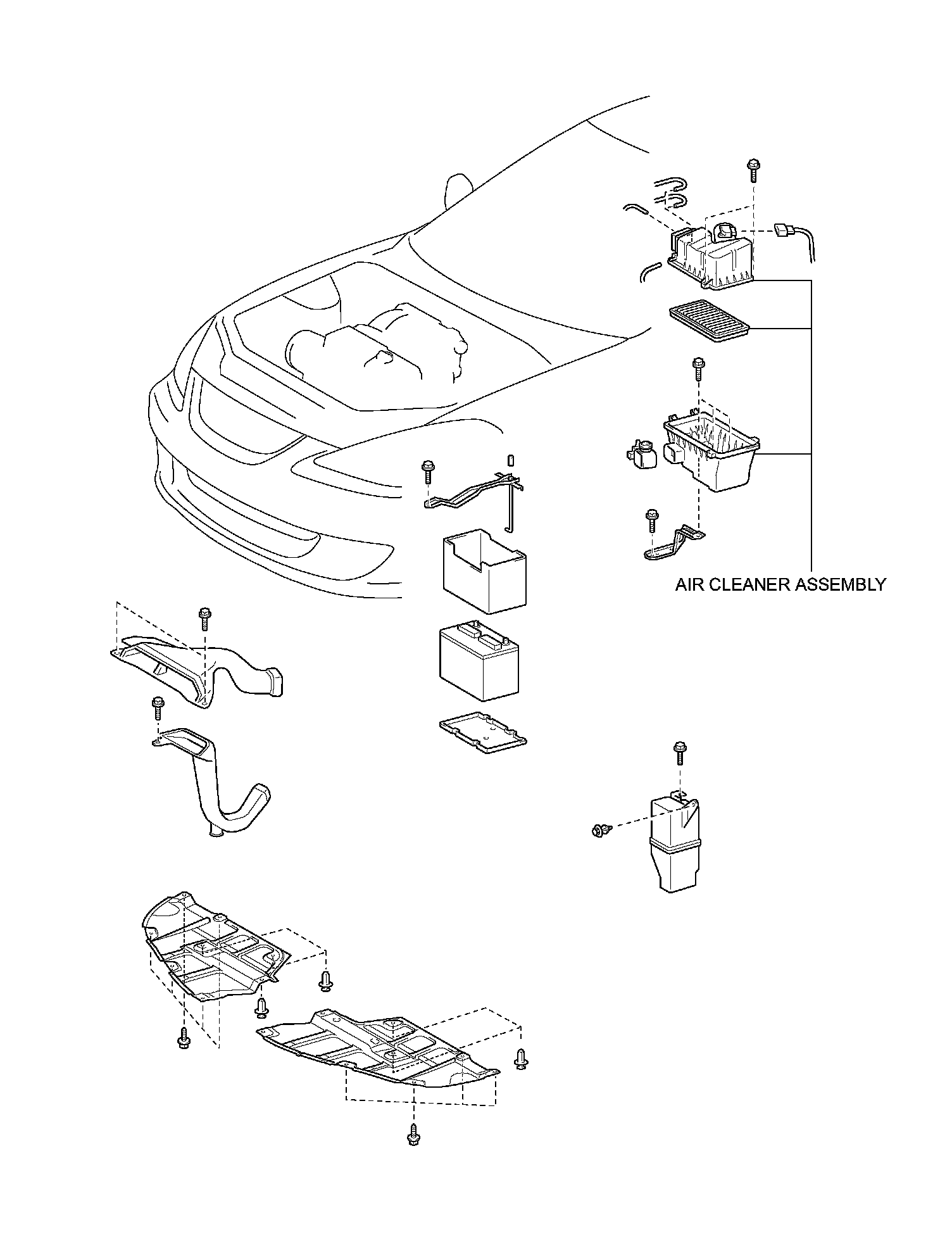 AIR CLEANER ASSEMBLY