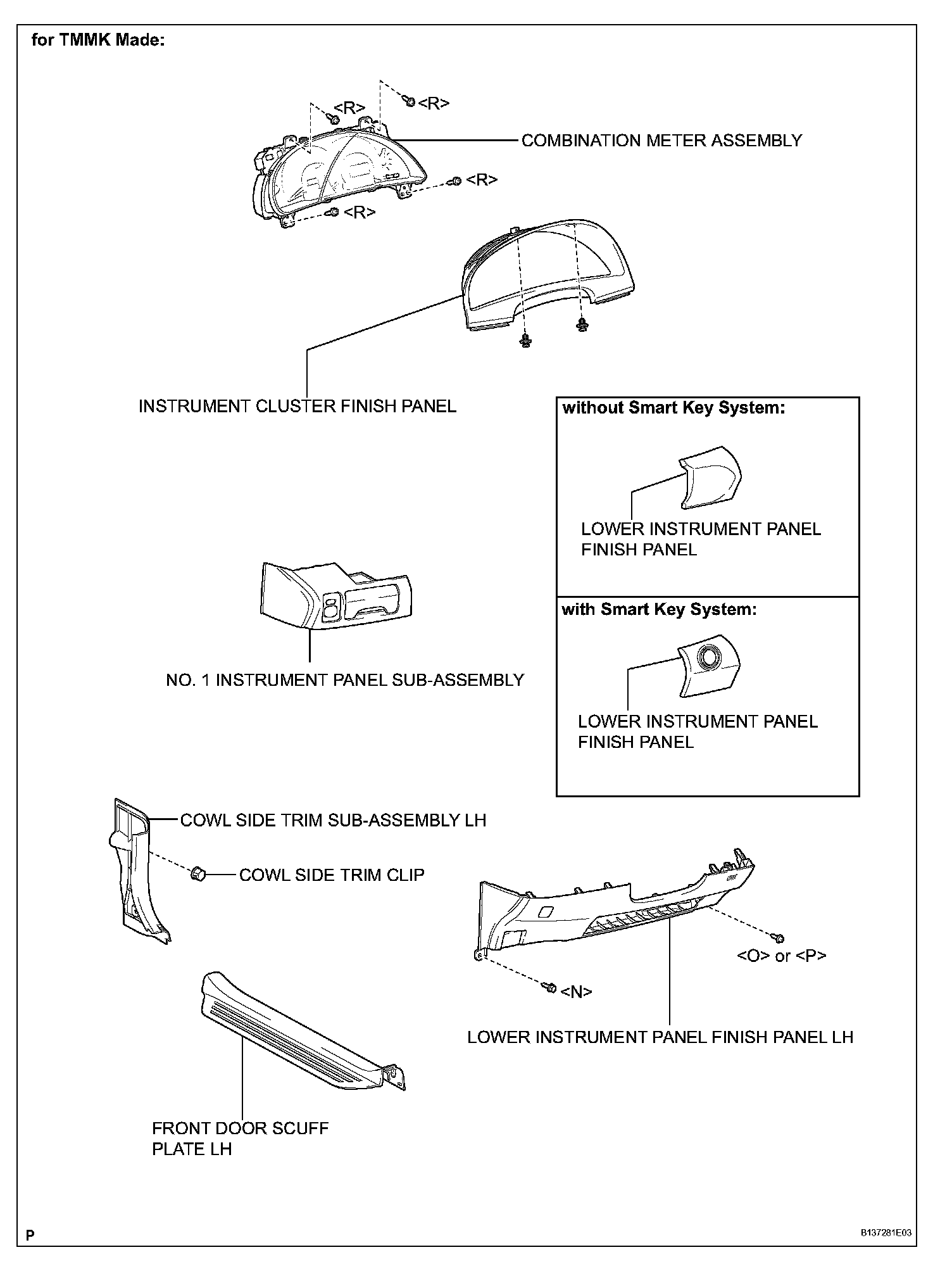 for TMMK Made:

<R>

<R>

COMBINATION METER ASSEMBLY

<R>

<R>

INSTRUMENT CLUSTER FINISH PANEL

without Smart Key System:

LOWER INSTRUMENT PANEL FINISH PANEL

with Smart Key System:

LOWER INSTRUMENT PANEL FINISH PANEL

NO. 1 INSTRUMENT PANEL SUB-ASSEMBLY

COWL SIDE TRIM SUB-ASSEMBLY LH

COWL SIDE TRIM CLIP

<O> or <P>

<N>

LOWER INSTRUMENT PANEL FINISH PANEL LH

FRONT DOOR SCUFF PLATE LH

P

B137281E03