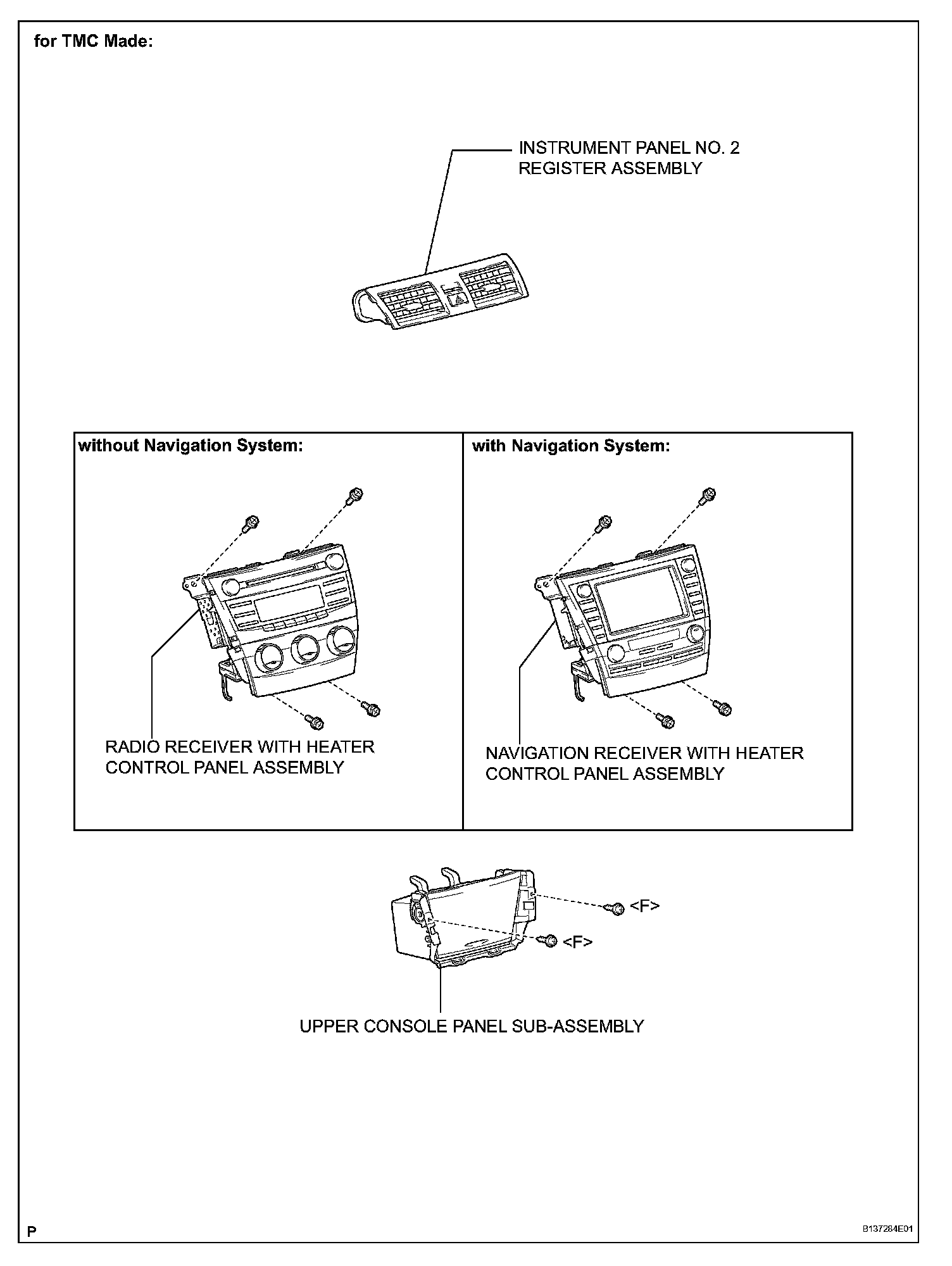 for TMC Made:

INSTRUMENT PANEL NO. 2 REGISTER ASSEMBLY

without Navigation System:

RADIO RECEIVER WITH HEATER CONTROL PANEL ASSEMBLY

with Navigation System:

NAVIGATION RECEIVER WITH HEATER CONTROL PANEL ASSEMBLY

<F>

<F>

UPPER CONSOLE PANEL SUB-ASSEMBLY

P

B137284E01