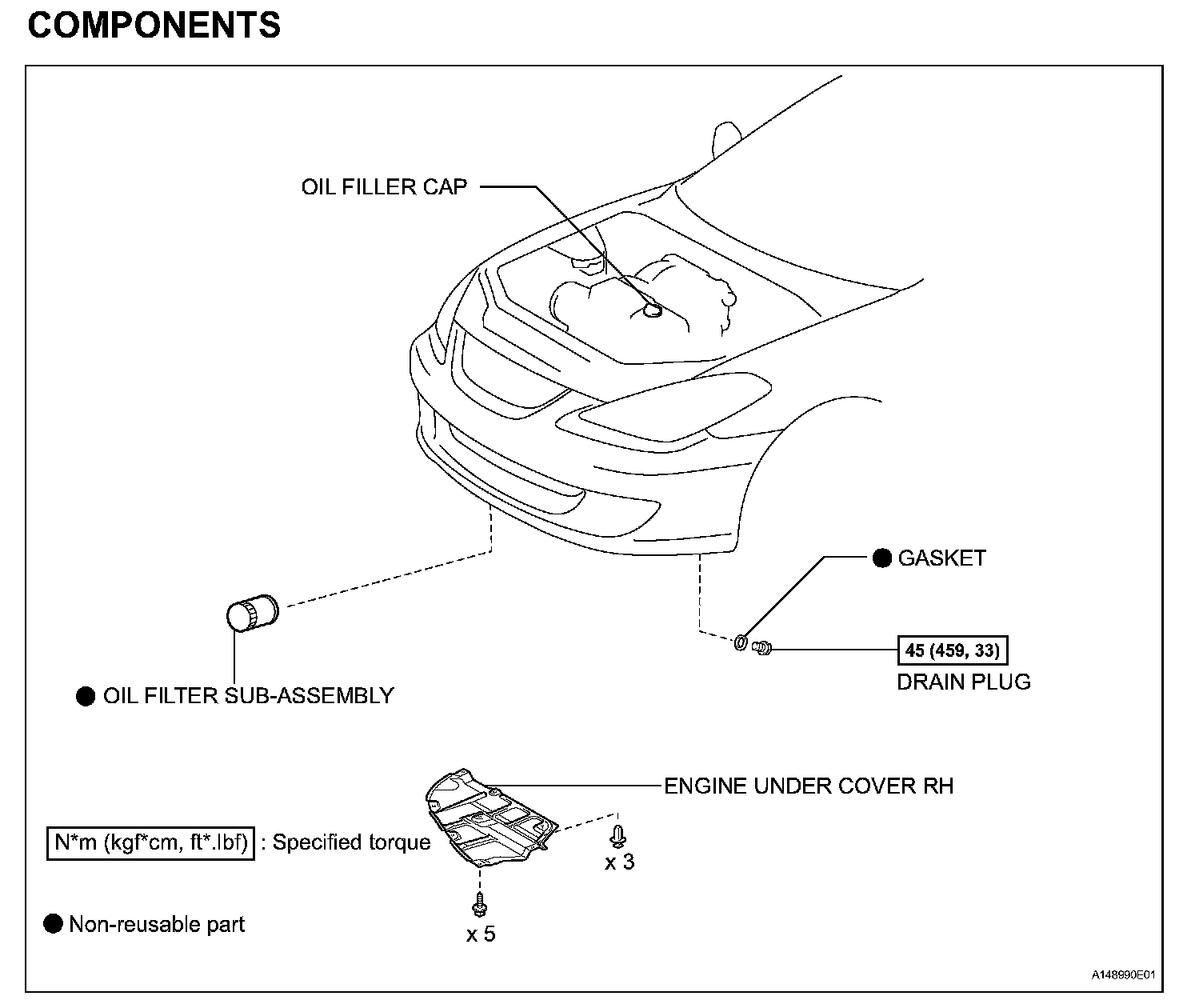 COMPONENTS

OIL FILLER CAP

● GASKET

45 (459, 33)

DRAIN PLUG

● OIL FILTER SUB-ASSEMBLY

ENGINE UNDER COVER RH

N*m (kgf*cm, ft*.lbf) : Specified torque

x 3

x 5

● Non-reusable part

A148990E01